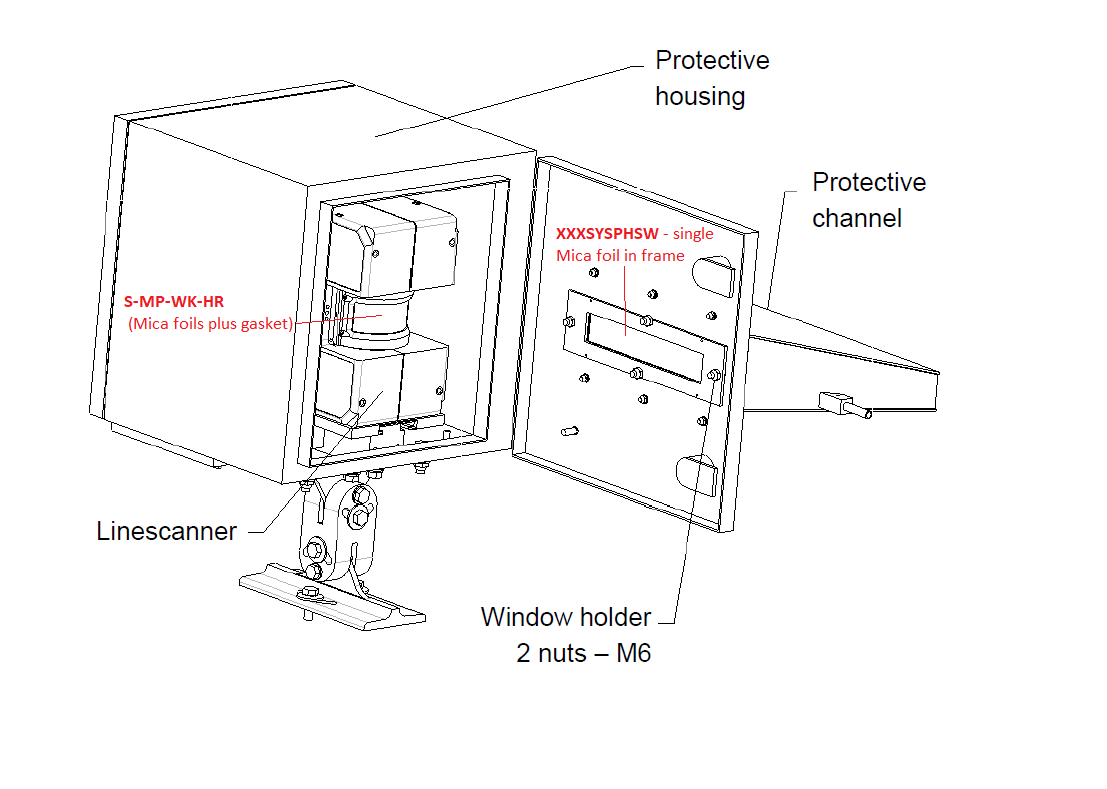 Protective housing

Protective channel

XXXSYSPHSW - single Mica foil in frame

S-MP-WK-HR
(Mica foils plus gasket)

Linescanner

Window holder
2 nuts – M6