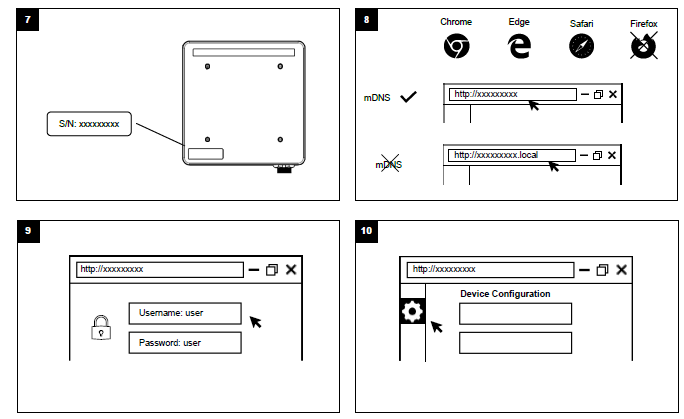 7

S/N: xxxxxxxxx

8

Chrome

Edge

Safari

Firefox

mDNS

http://xxxxxxxxx

mDNS

http://xxxxxxxxx.local

9

http://xxxxxxxxx

Username: user

Password: user

10

http://xxxxxxxxx

Device Configuration