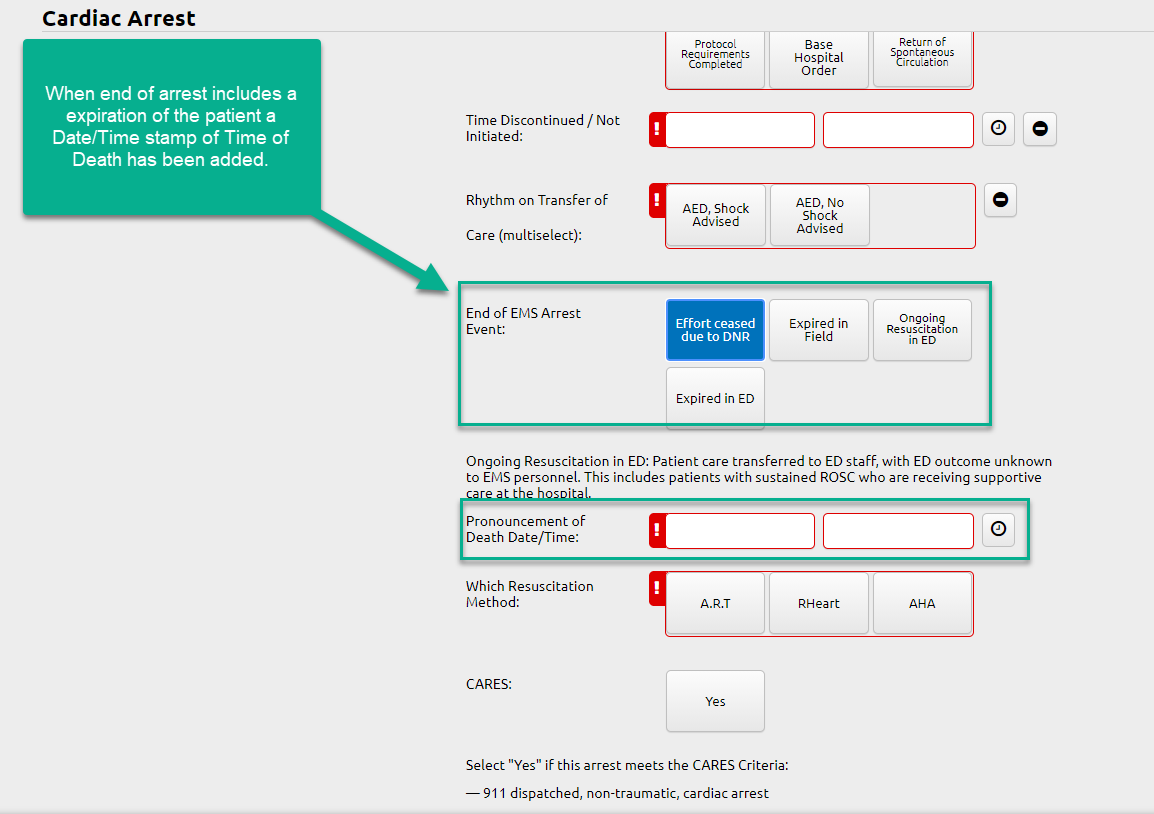 Cardiac Arrest

When end of arrest includes a expiration of the patient a Date/Time stamp of Time of Death has been added.

Protocol Requirements Completed

Base Hospital Order

Return of Spontaneous Circulation

Time Discontinued / Not Initiated:

!

Rhythm on Transfer of Care (multiselect):

!

AED, Shock Advised

AED, No Shock Advised

End of EMS Arrest Event:

Effort ceased due to DNR

Expired in Field

Ongoing Resuscitation in ED

Expired in ED

Ongoing Resuscitation in ED: Patient care transferred to ED staff, with ED outcome unknown to EMS personnel. This includes patients with sustained ROSC who are receiving supportive care at the hospital.

Pronouncement of Death Date/Time:

!

Which Resuscitation Method:

!

A.R.T

RHeart

AHA

CARES:

Yes

Select "Yes" if this arrest meets the CARES Criteria:

— 911 dispatched, non-traumatic, cardiac arrest