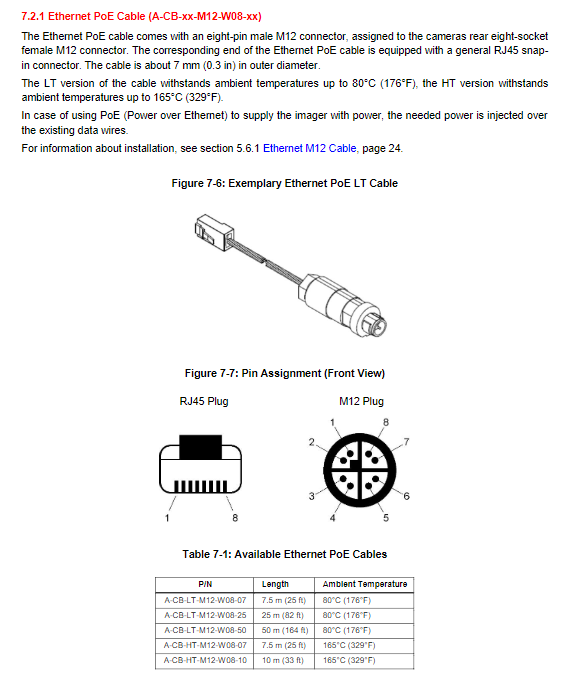 7.2.1 Ethernet PoE Cable (A-CB-xx-M12-W08-xx)

The Ethernet PoE cable comes with an eight-pin male M12 connector, assigned to the cameras rear eight-socket female M12 connector. The corresponding end of the Ethernet PoE cable is equipped with a general RJ45 snap-in connector. The cable is about 7 mm (0.3 in) in outer diameter.

The LT version of the cable withstands ambient temperatures up to 80°C (176°F), the HT version withstands ambient temperatures up to 165°C (329°F).

In case of using PoE (Power over Ethernet) to supply the imager with power, the needed power is injected over the existing data wires.

For information about installation, see section 5.6.1 Ethernet M12 Cable, page 24.

Figure 7-6: Exemplary Ethernet PoE LT Cable

Figure 7-7: Pin Assignment (Front View)

RJ45 Plug

1
8

M12 Plug

1
8
2
7
3
6
4
5

Table 7-1: Available Ethernet PoE Cables

| P/N | Length | Ambient Temperature |
|---|---|---|
| A-CB-LT-M12-W08-07 | 7.5 m (25 ft) | 80°C (176°F) |
| A-CB-LT-M12-W08-25 | 25 m (82 ft) | 80°C (176°F) |
| A-CB-LT-M12-W08-50 | 50 m (164 ft) | 80°C (176°F) |
| A-CB-HT-M12-W08-07 | 7.5 m (25 ft) | 165°C (329°F) |
| A-CB-HT-M12-W08-10 | 10 m (33 ft) | 165°C (329°F) |