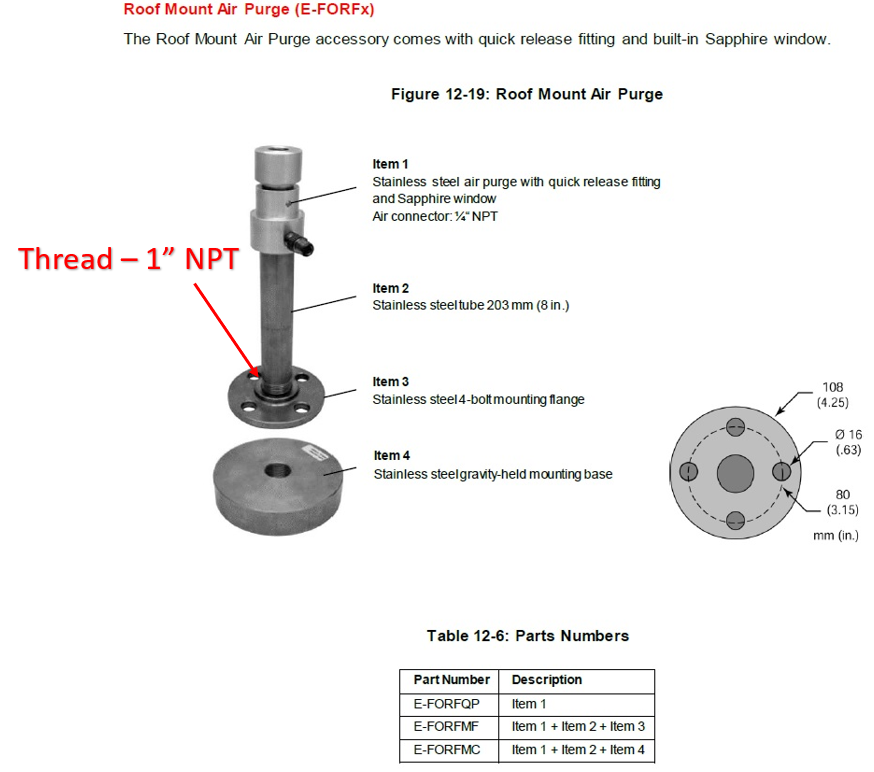 Roof Mount Air Purge (E-FORFx)

The Roof Mount Air Purge accessory comes with quick release fitting and built-in Sapphire window.

Figure 12-19: Roof Mount Air Purge

Item 1
Stainless steel air purge with quick release fitting and Sapphire window
Air connector: ¼" NPT

Thread – 1" NPT

Item 2
Stainless steel tube 203 mm (8 in.)

Item 3
Stainless steel 4-bolt mounting flange

Item 4
Stainless steel gravity-held mounting base

108
(4.25)

Ø 16
(.63)

80
(3.15)

mm (in.)

Table 12-6: Parts Numbers

| Part Number | Description |
|---|---|
| E-FORFQP | Item 1 |
| E-FORFMF | Item 1 + Item 2 + Item 3 |
| E-FORFMC | Item 1 + Item 2 + Item 4 |