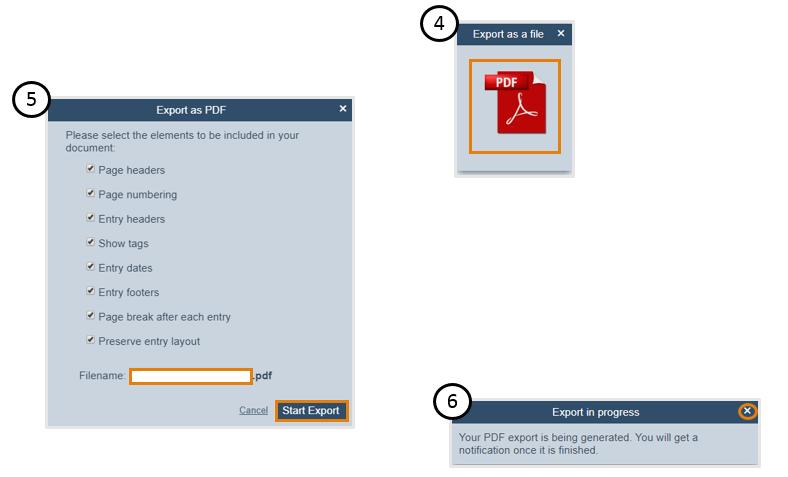 4

Export as a file ×

PDF

5

Export as PDF ×

Please select the elements to be included in your document:

Page headers

Page numbering

Entry headers

Show tags

Entry dates

Entry footers

Page break after each entry

Preserve entry layout

Filename: .pdf

Cancel Start Export

6

Export in progress ×

Your PDF export is being generated. You will get a notification once it is finished.