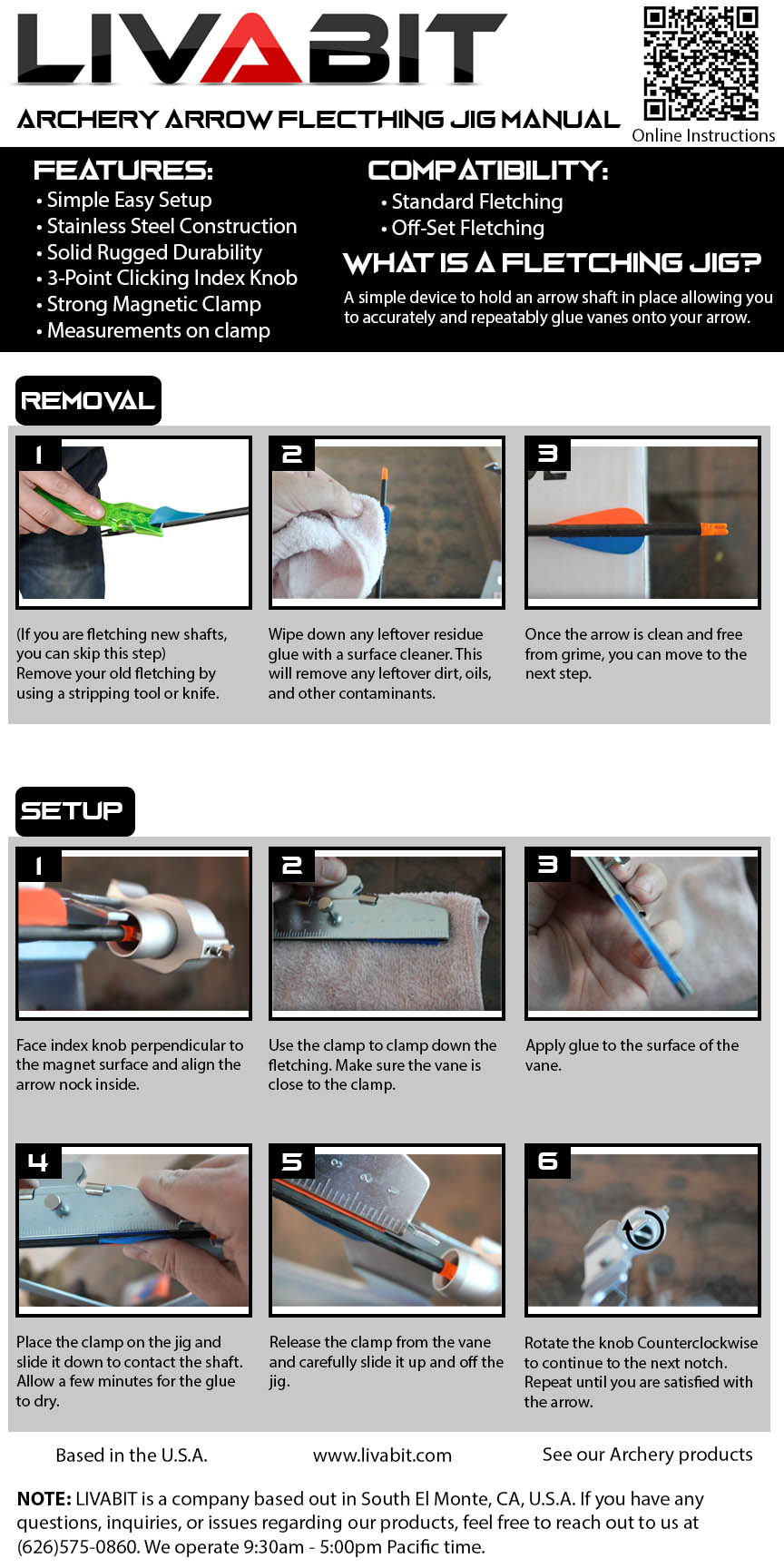 LIVABIT

ARCHERY ARROW FLECTHING JIG MANUAL

Online Instructions

FEATURES:
• Simple Easy Setup
• Stainless Steel Construction
• Solid Rugged Durability
• 3-Point Clicking Index Knob
• Strong Magnetic Clamp
• Measurements on clamp

COMPATIBILITY:
• Standard Fletching
• Off-Set Fletching

WHAT IS A FLETCHING JIG?
A simple device to hold an arrow shaft in place allowing you to accurately and repeatably glue vanes onto your arrow.

REMOVAL

1
(If you are fletching new shafts, you can skip this step)
Remove your old fletching by using a stripping tool or knife.

2
Wipe down any leftover residue glue with a surface cleaner. This will remove any leftover dirt, oils, and other contaminants.

3
Once the arrow is clean and free from grime, you can move to the next step.

SETUP

1
Face index knob perpendicular to the magnet surface and align the arrow nock inside.

2
Use the clamp to clamp down the fletching. Make sure the vane is close to the clamp.

3
Apply glue to the surface of the vane.

4
Place the clamp on the jig and slide it down to contact the shaft. Allow a few minutes for the glue to dry.

5
Release the clamp from the vane and carefully slide it up and off the jig.

6
Rotate the knob Counterclockwise to continue to the next notch. Repeat until you are satisfied with the arrow.

Based in the U.S.A.

www.livabit.com

See our Archery products

NOTE: LIVABIT is a company based out in South El Monte, CA, U.S.A. If you have any questions, inquiries, or issues regarding our products, feel free to reach out to us at (626)575-0860. We operate 9:30am - 5:00pm Pacific time.