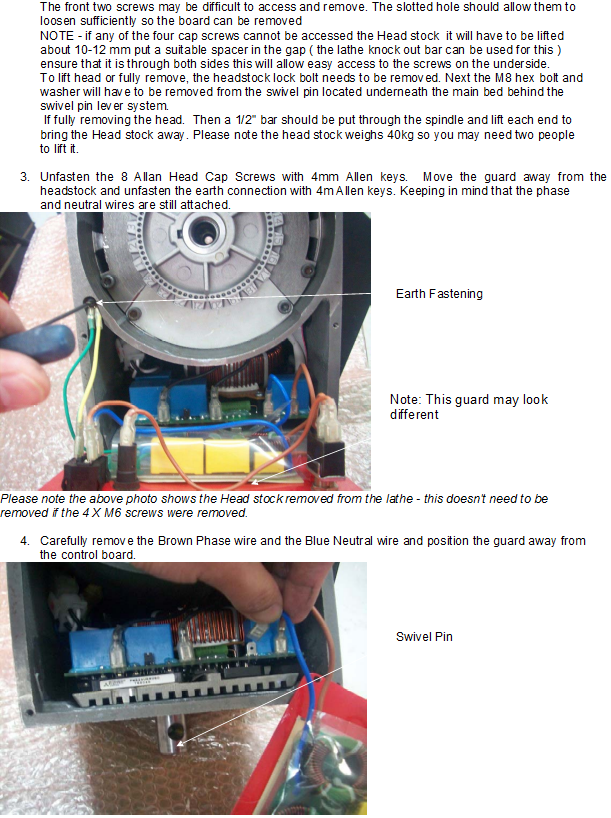 The front two screws may be difficult to access and remove. The slotted hole should allow them to loosen sufficiently so the board can be removed
NOTE - if any of the four cap screws cannot be accessed the Head stock it will have to be lifted about 10-12 mm put a suitable spacer in the gap ( the lathe knock out bar can be used for this ) ensure that it is through both sides this will allow easy access to the screws on the underside.
To lift head or fully remove, the headstock lock bolt needs to be removed. Next the M8 hex bolt and washer will have to be removed from the swivel pin located underneath the main bed behind the swivel pin lever system.
If fully removing the head. Then a 1/2" bar should be put through the spindle and lift each end to bring the Head stock away. Please note the head stock weighs 40kg so you may need two people to lift it.

3. Unfasten the 8 Allan Head Cap Screws with 4mm Allen keys. Move the guard away from the headstock and unfasten the earth connection with 4m Allen keys. Keeping in mind that the phase and neutral wires are still attached.

Earth Fastening

Note: This guard may look different

Please note the above photo shows the Head stock removed from the lathe - this doesn't need to be removed if the 4 X M6 screws were removed.

4. Carefully remove the Brown Phase wire and the Blue Neutral wire and position the guard away from the control board.

Swivel Pin