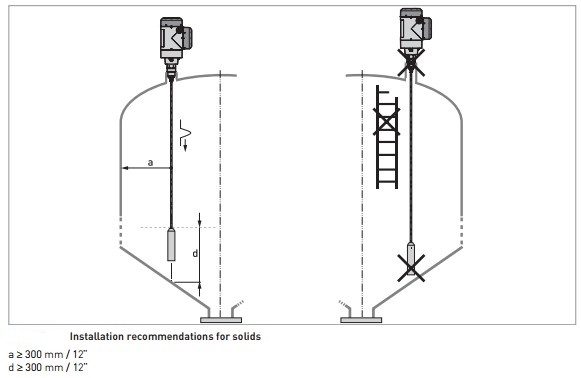 a

d

Installation recommendations for solids

a ≥ 300 mm / 12"
d ≥ 300 mm / 12"