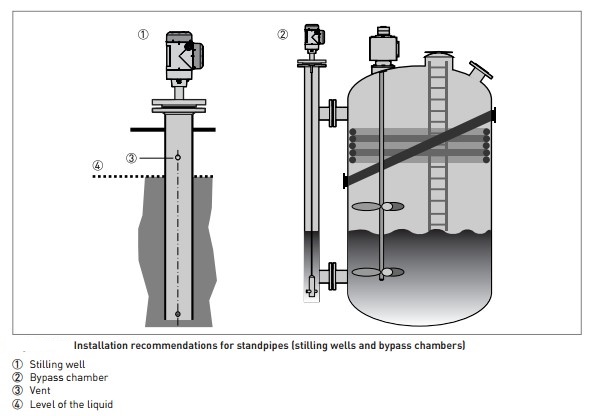 ①

②

③

④

Installation recommendations for standpipes (stilling wells and bypass chambers)

① Stilling well
② Bypass chamber
③ Vent
④ Level of the liquid