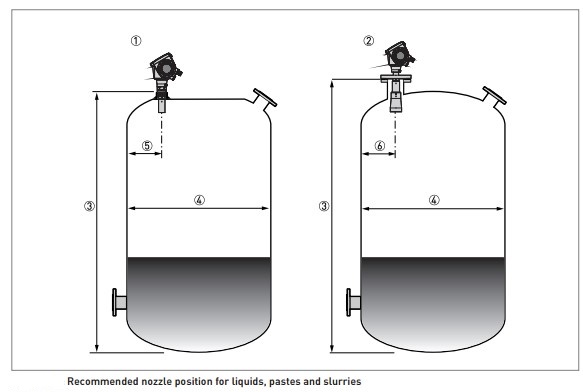 ①

⑤

③

④

②

⑥

③

④

Recommended nozzle position for liquids, pastes and slurries