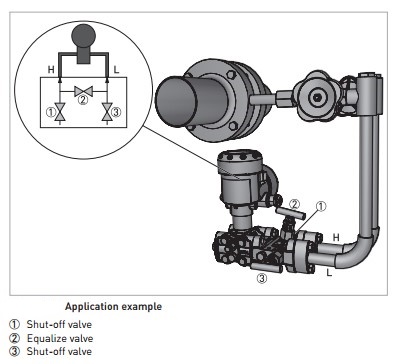 H
L
②
①
③
②
①
H
L
③

Application example

① Shut-off valve
② Equalize valve
③ Shut-off valve