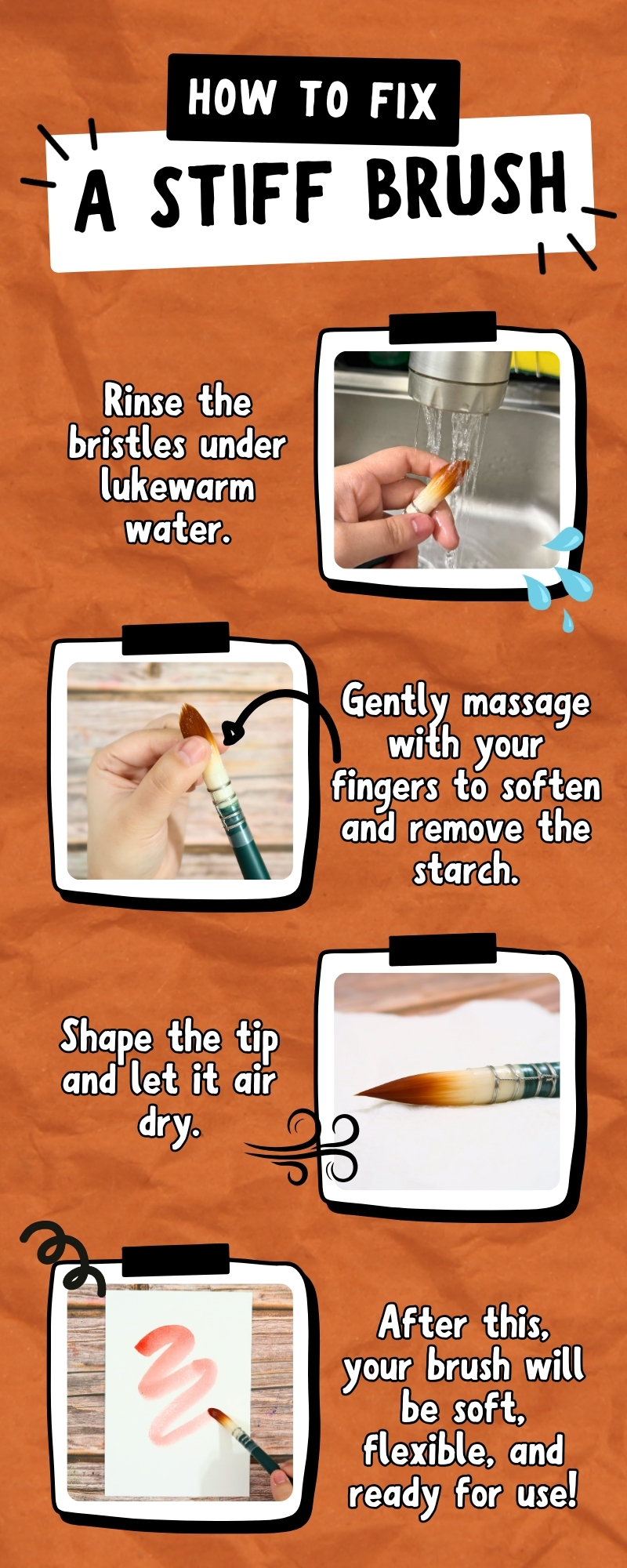 HOW TO FIX
A STIFF BRUSH

Rinse the bristles under lukewarm water.

Gently massage with your fingers to soften and remove the starch.

Shape the tip and let it air dry.

After this, your brush will be soft, flexible, and ready for use!