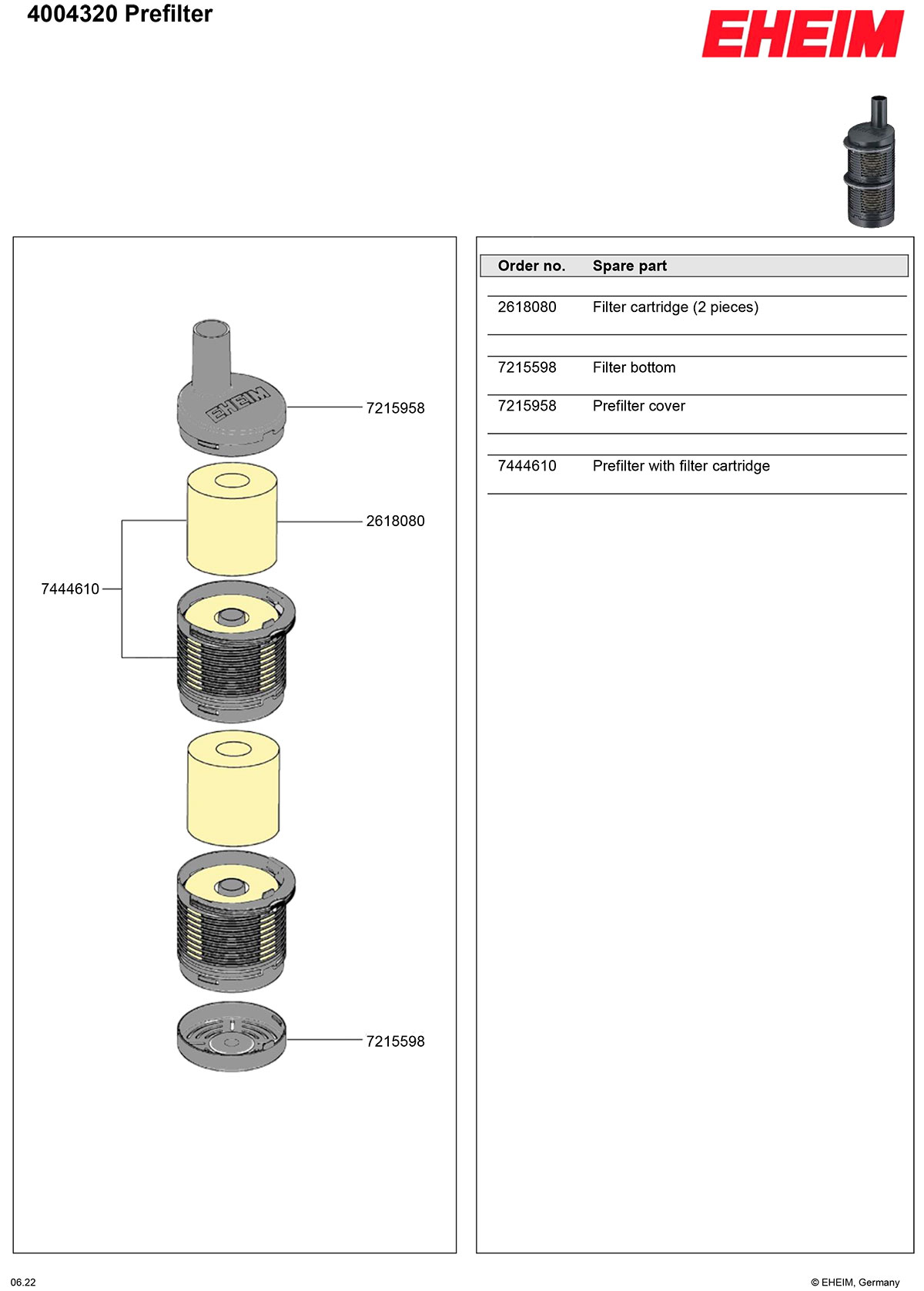 4004320 Prefilter

EHEIM

EHEIM

7215958

2618080

7444610

7215598

| Order no. | Spare part |
|---|---|
| 2618080 | Filter cartridge (2 pieces) |
| 7215598 | Filter bottom |
| 7215958 | Prefilter cover |
| 7444610 | Prefilter with filter cartridge |

06.22

© EHEIM, Germany