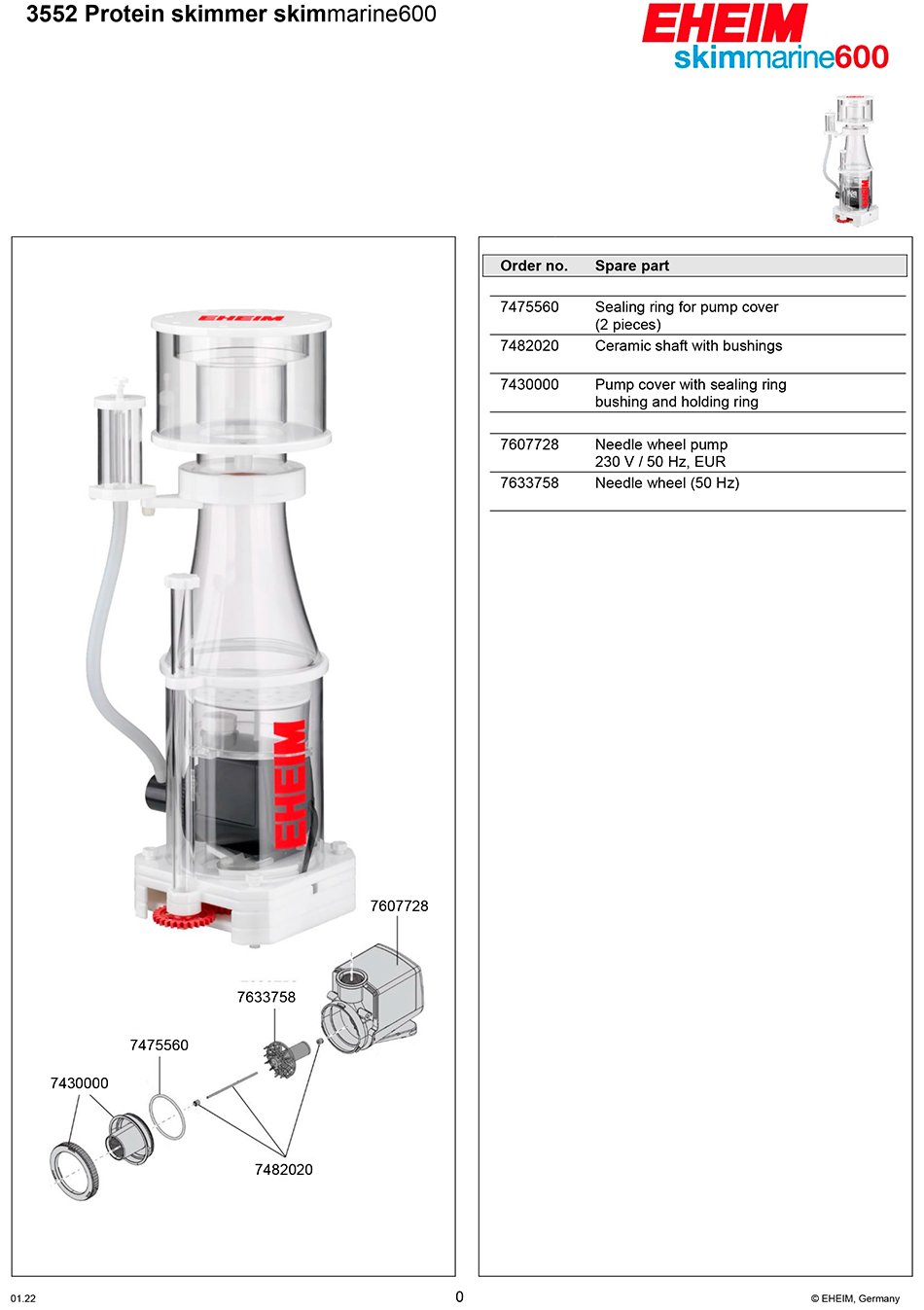 3552 Protein skimmer skimmarine600

EHEIM
skimmarine600

EHEIM

EHEIM

7607728
7633758
7475560
7430000
7482020

| Order no. | Spare part |
|---|---|
| 7475560 | Sealing ring for pump cover (2 pieces) |
| 7482020 | Ceramic shaft with bushings |
| 7430000 | Pump cover with sealing ring bushing and holding ring |
| 7607728 | Needle wheel pump 230 V / 50 Hz, EUR |
| 7633758 | Needle wheel (50 Hz) |

01.22

0

© EHEIM, Germany