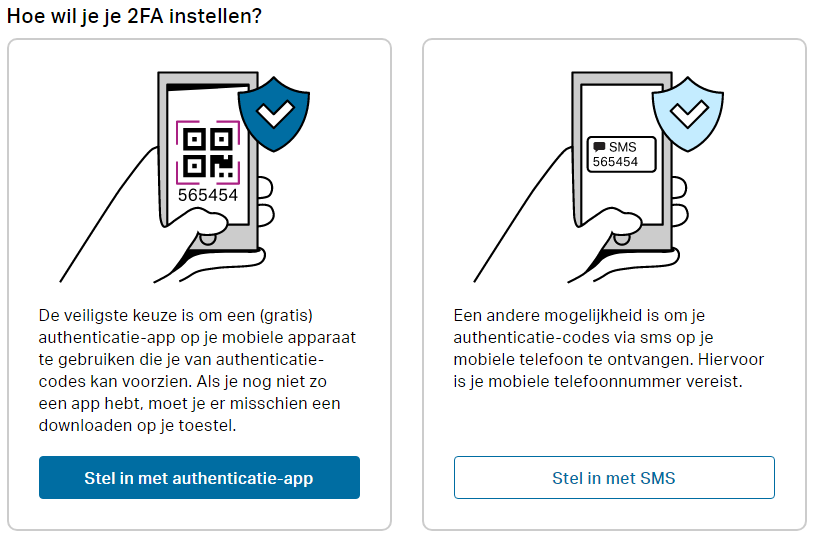 Hoe wil je je 2FA instellen?

565454

De veiligste keuze is om een (gratis) authenticatie-app op je mobiele apparaat te gebruiken die je van authenticatie-codes kan voorzien. Als je nog niet zo een app hebt, moet je er misschien een downloaden op je toestel.

Stel in met authenticatie-app

SMS
565454

Een andere mogelijkheid is om je authenticatie-codes via sms op je mobiele telefoon te ontvangen. Hiervoor is je mobiele telefoonnummer vereist.

Stel in met SMS