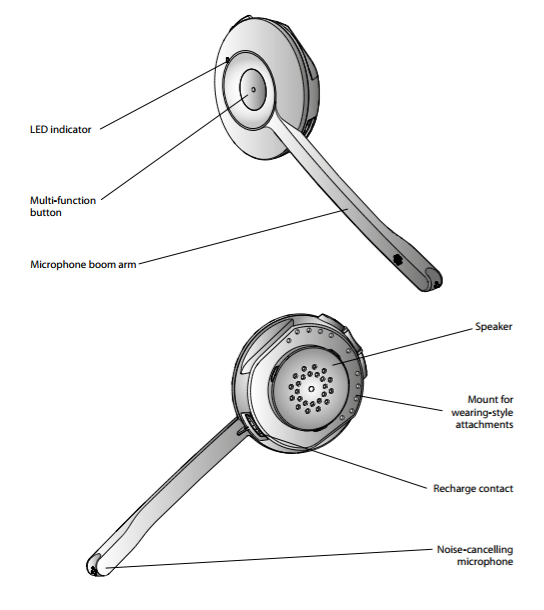 LED indicator

Multi-function button

Microphone boom arm

Speaker

Mount for wearing-style attachments

Recharge contact

Noise-cancelling microphone