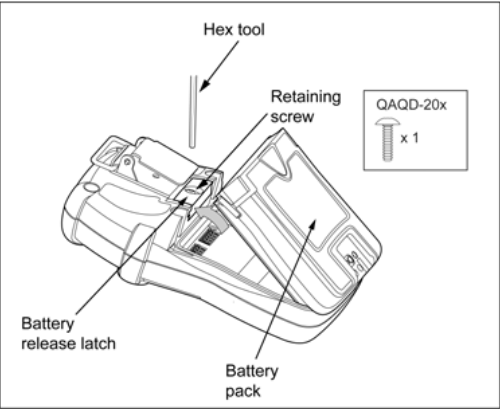 Hex tool

Retaining screw

QAQD-20x

x 1

Battery release latch

Battery pack