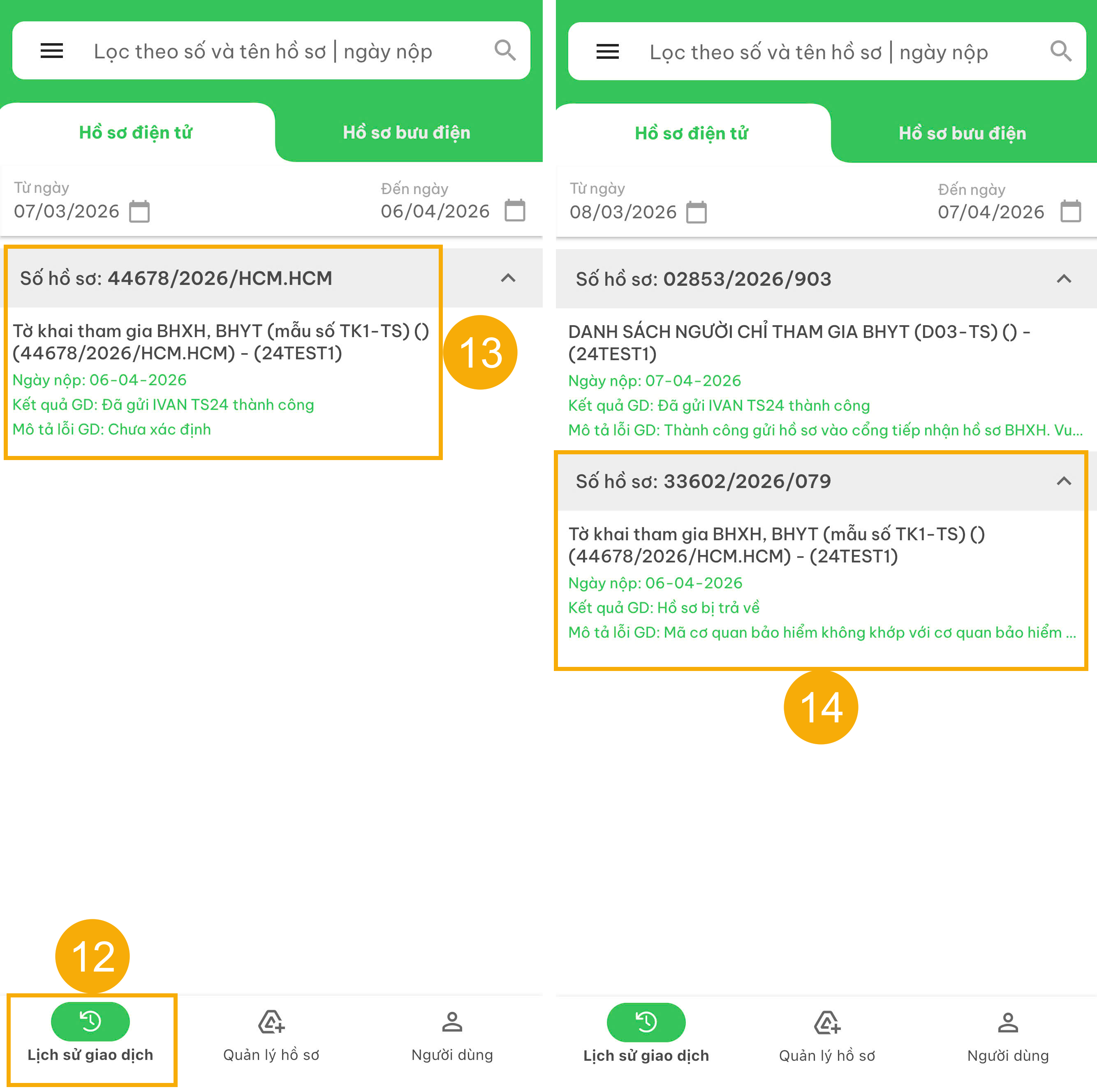 Lọc theo số và tên hồ sơ | ngày nộp

Hồ sơ điện tử

Hồ sơ bưu điện

Từ ngày
07/03/2026

Đến ngày
06/04/2026

Số hồ sơ: 44678/2026/HCM.HCM

Tờ khai tham gia BHXH, BHYT (mẫu số TK1-TS) () (44678/2026/HCM.HCM) - (24TEST1)
Ngày nộp: 06-04-2026
Kết quả GD: Đã gửi IVAN TS24 thành công
Mô tả lỗi GD: Chưa xác định

13

12

Lịch sử giao dịch

Quản lý hồ sơ

Người dùng

Lọc theo số và tên hồ sơ | ngày nộp

Hồ sơ điện tử

Hồ sơ bưu điện

Từ ngày
08/03/2026

Đến ngày
07/04/2026

Số hồ sơ: 02853/2026/903

DANH SÁCH NGƯỜI CHỈ THAM GIA BHYT (D03-TS) () - (24TEST1)
Ngày nộp: 07-04-2026
Kết quả GD: Đã gửi IVAN TS24 thành công
Mô tả lỗi GD: Thành công gửi hồ sơ vào cổng tiếp nhận hồ sơ BHXH. Vu...

Số hồ sơ: 33602/2026/079

Tờ khai tham gia BHXH, BHYT (mẫu số TK1-TS) () (44678/2026/HCM.HCM) - (24TEST1)
Ngày nộp: 06-04-2026
Kết quả GD: Hồ sơ bị trả về
Mô tả lỗi GD: Mã cơ quan bảo hiểm không khớp với cơ quan bảo hiểm ...

14

Lịch sử giao dịch

Quản lý hồ sơ

Người dùng