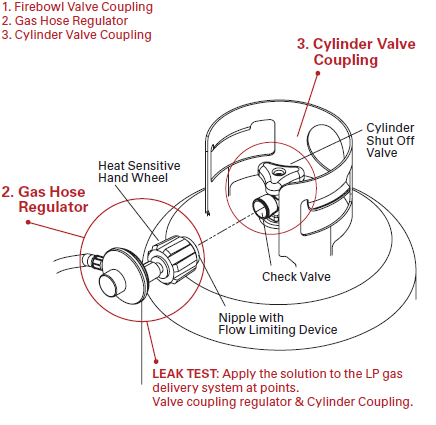 1. Firebowl Valve Coupling
2. Gas Hose Regulator
3. Cylinder Valve Coupling

3. Cylinder Valve Coupling

Cylinder Shut Off Valve

Heat Sensitive Hand Wheel

2. Gas Hose Regulator

Check Valve

Nipple with Flow Limiting Device

LEAK TEST: Apply the solution to the LP gas delivery system at points.
Valve coupling regulator & Cylinder Coupling.