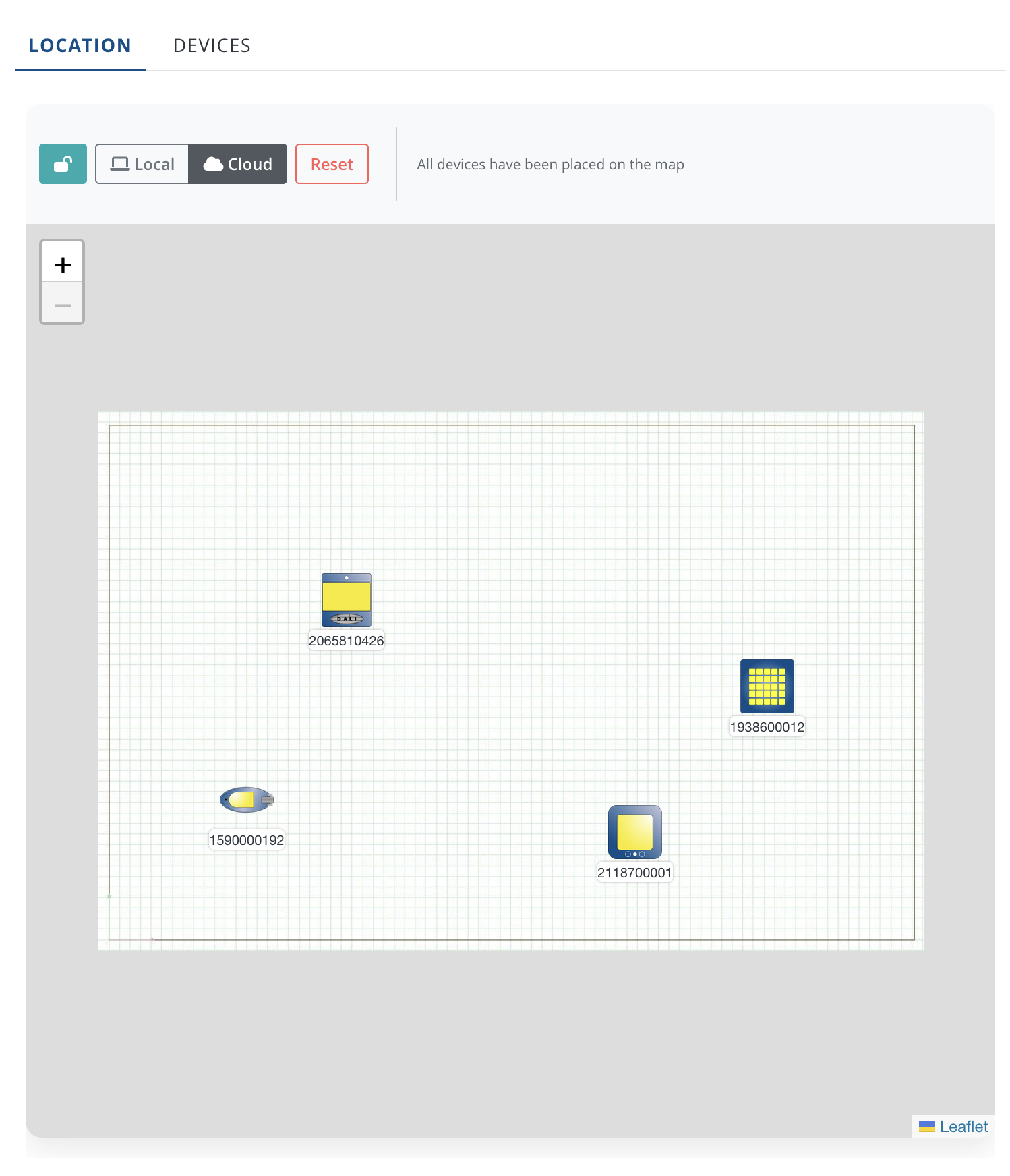 LOCATION DEVICES

Local Cloud Reset

All devices have been placed on the map

+
−

DALI
2065810426

1938600012

1590000192

2118700001

Leaflet