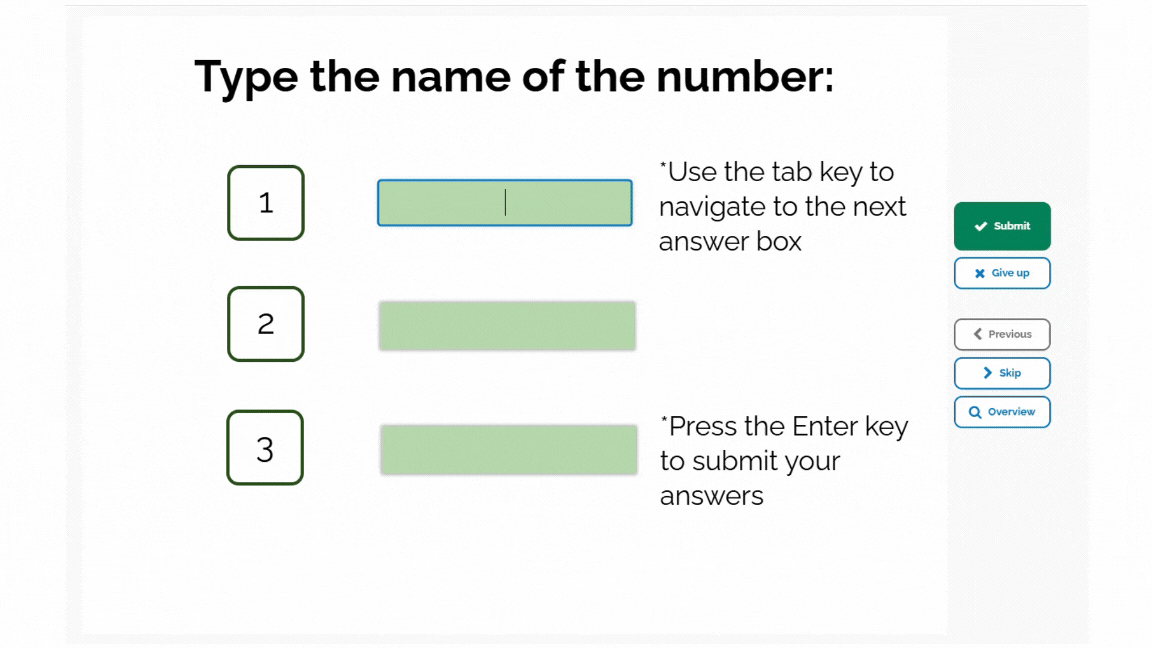 Type the name of the number:

1

*Use the tab key to navigate to the next answer box

2

3

*Press the Enter key to submit your answers

Submit

Give up

Previous

Skip

Overview