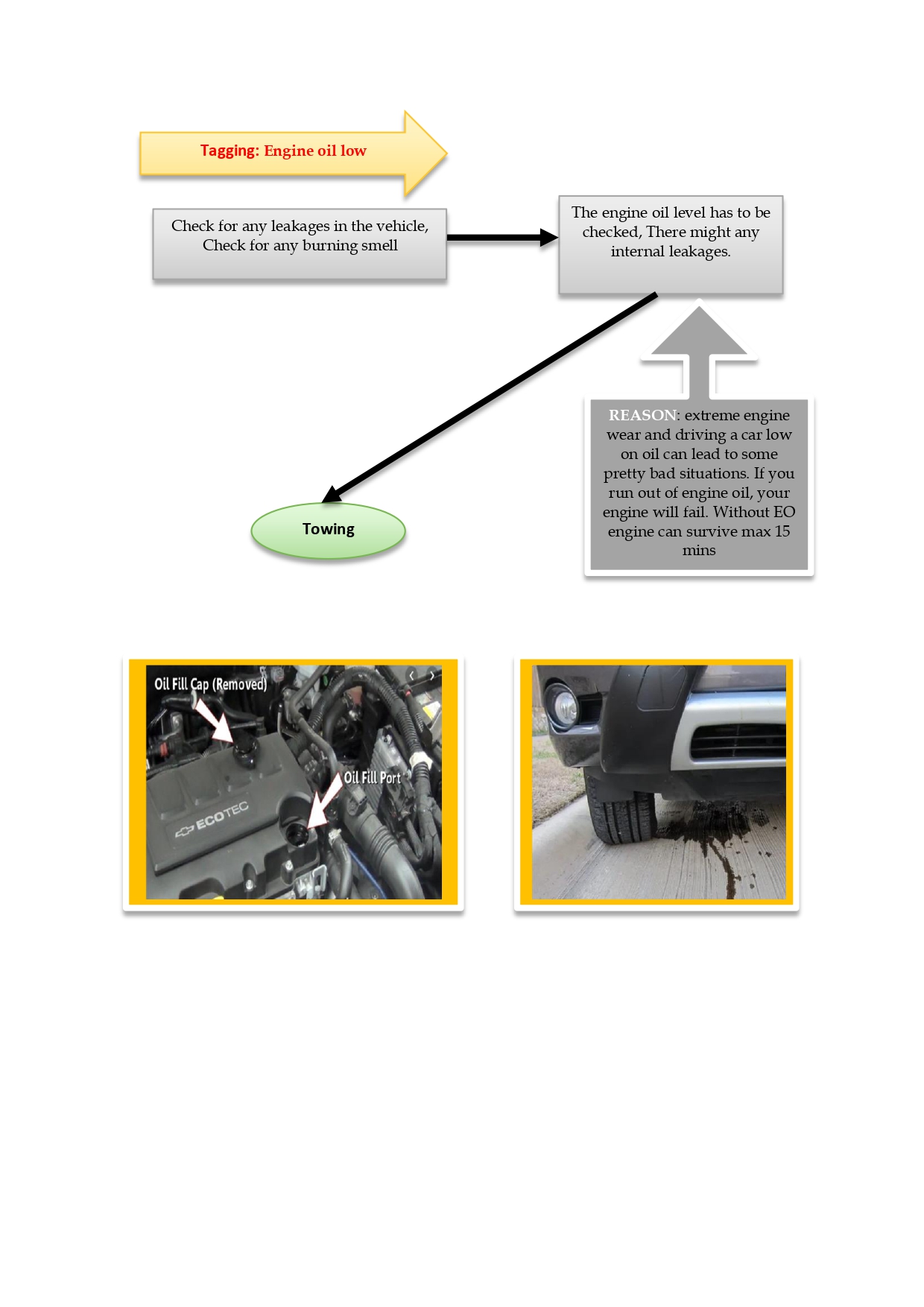 Tagging: Engine oil low

Check for any leakages in the vehicle, Check for any burning smell

The engine oil level has to be checked, There might any internal leakages.

REASON: extreme engine wear and driving a car low on oil can lead to some pretty bad situations. If you run out of engine oil, your engine will fail. Without EO engine can survive max 15 mins

Towing

Oil Fill Cap (Removed)

Oil Fill Port

ECOTEC