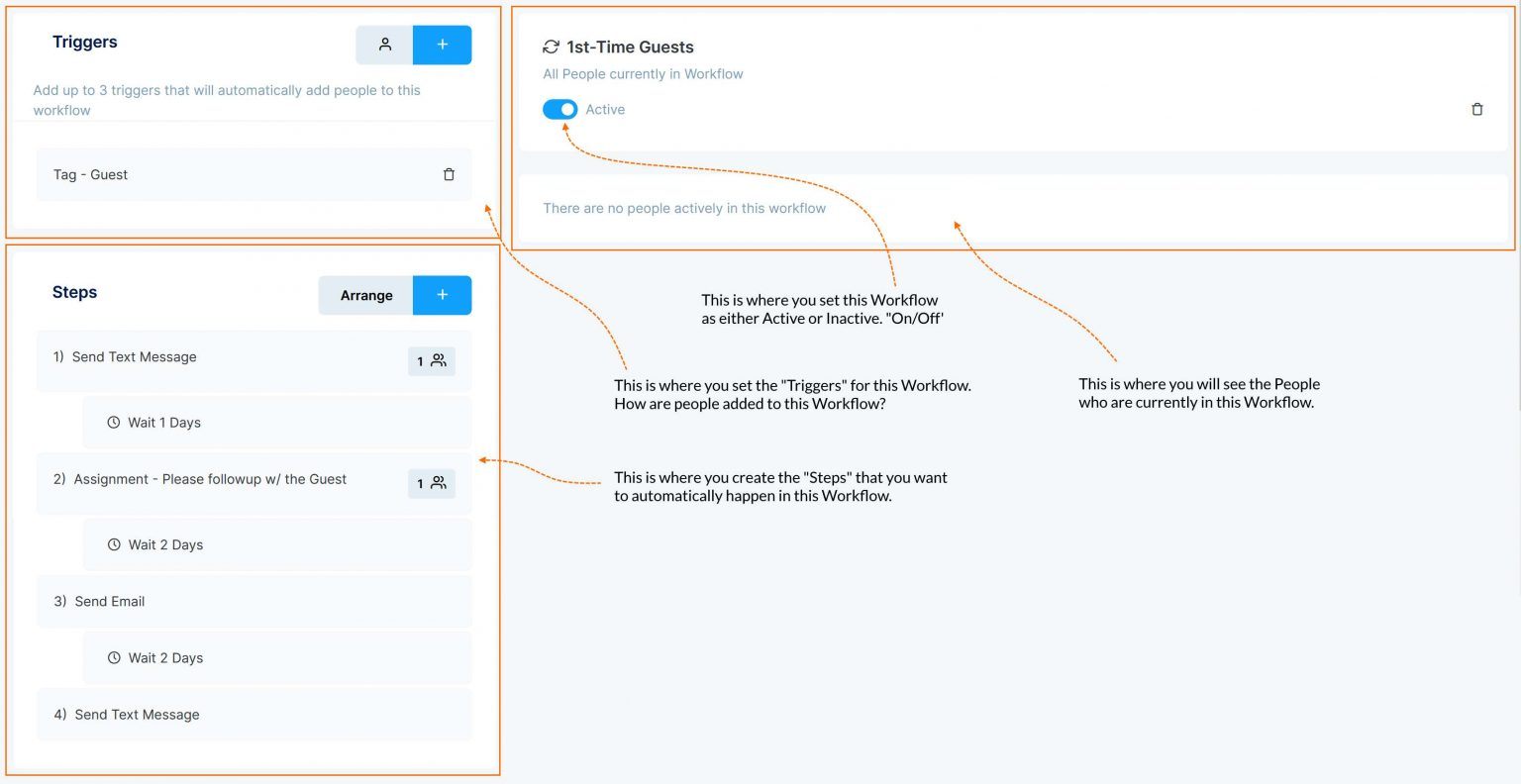 Triggers

+

Add up to 3 triggers that will automatically add people to this workflow

Tag - Guest

Steps

Arrange

+

1) Send Text Message

1

Wait 1 Days

2) Assignment - Please followup w/ the Guest

1

Wait 2 Days

3) Send Email

Wait 2 Days

4) Send Text Message

1st-Time Guests

All People currently in Workflow

Active

There are no people actively in this workflow

This is where you set this Workflow as either Active or Inactive. "On/Off'

This is where you set the "Triggers" for this Workflow. How are people added to this Workflow?

This is where you will see the People who are currently in this Workflow.

This is where you create the "Steps" that you want to automatically happen in this Workflow.