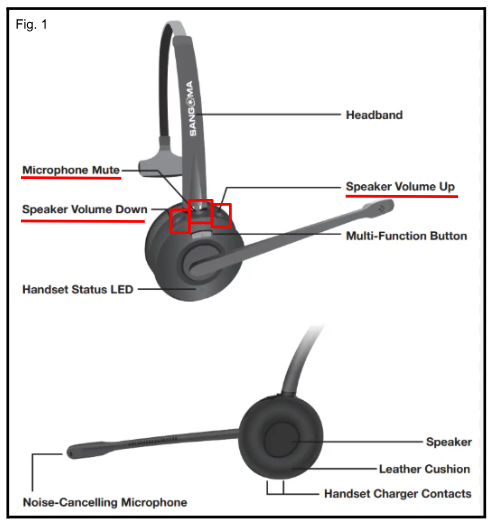 Fig. 1

SANGOMA

Headband

Microphone Mute

Speaker Volume Up

Speaker Volume Down

Multi-Function Button

Handset Status LED

Speaker

Leather Cushion

Handset Charger Contacts

Noise-Cancelling Microphone