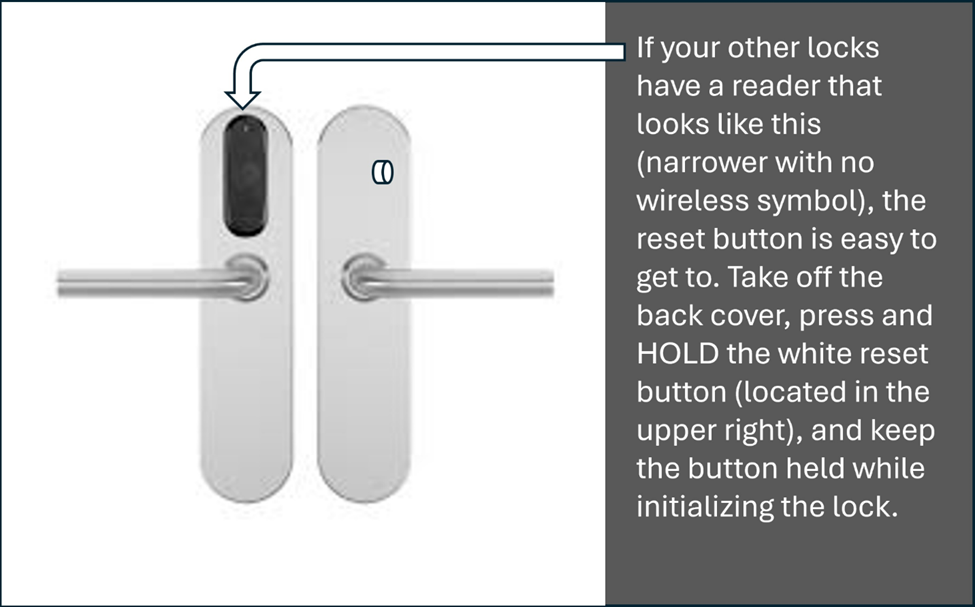 If your other locks have a reader that looks like this (narrower with no wireless symbol), the reset button is easy to get to. Take off the back cover, press and HOLD the white reset button (located in the upper right), and keep the button held while initializing the lock.