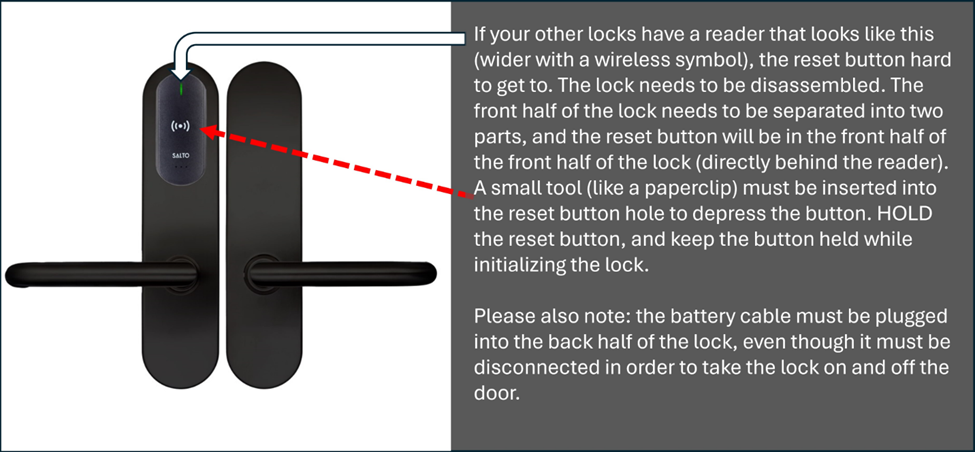 SALTO

If your other locks have a reader that looks like this (wider with a wireless symbol), the reset button hard to get to. The lock needs to be disassembled. The front half of the lock needs to be separated into two parts, and the reset button will be in the front half of the front half of the lock (directly behind the reader). A small tool (like a paperclip) must be inserted into the reset button hole to depress the button. HOLD the reset button, and keep the button held while initializing the lock.

Please also note: the battery cable must be plugged into the back half of the lock, even though it must be disconnected in order to take the lock on and off the door.