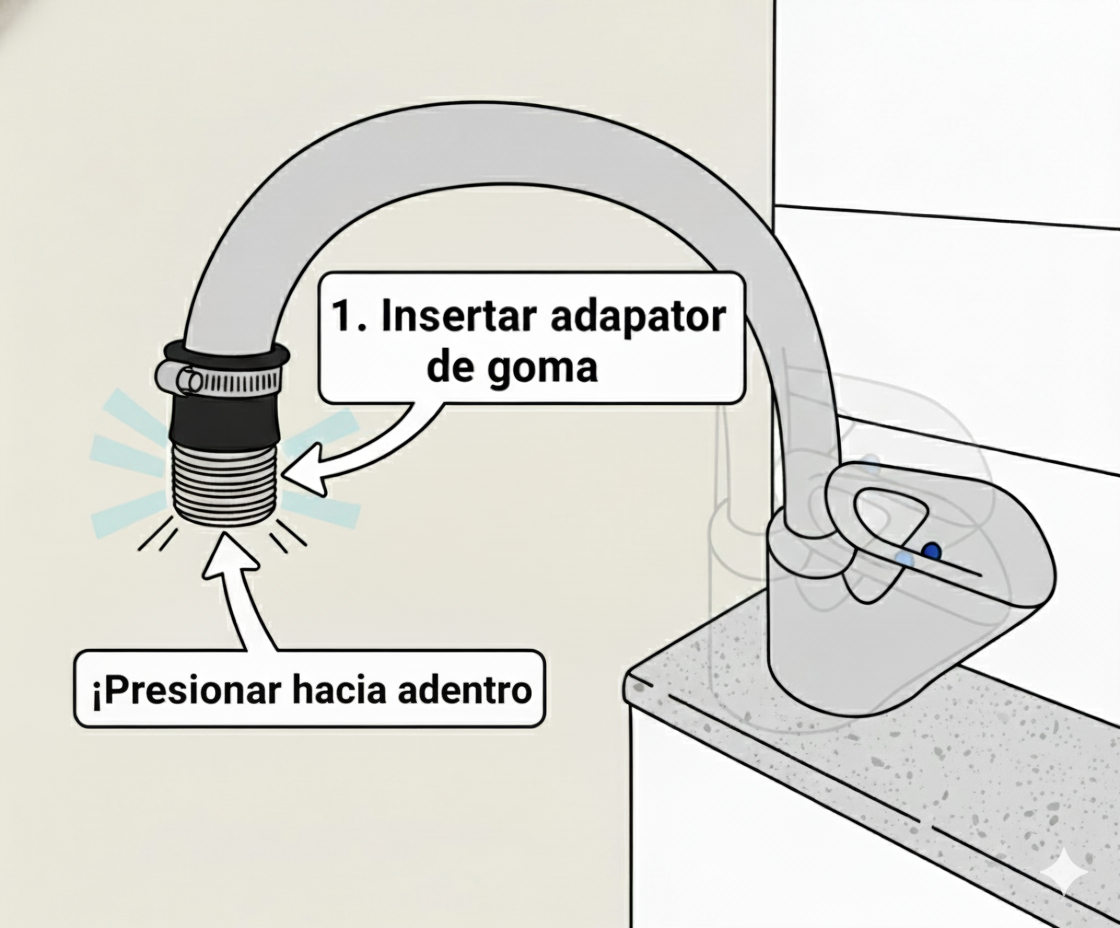 1. Insertar adapator de goma

¡Presionar hacia adentro