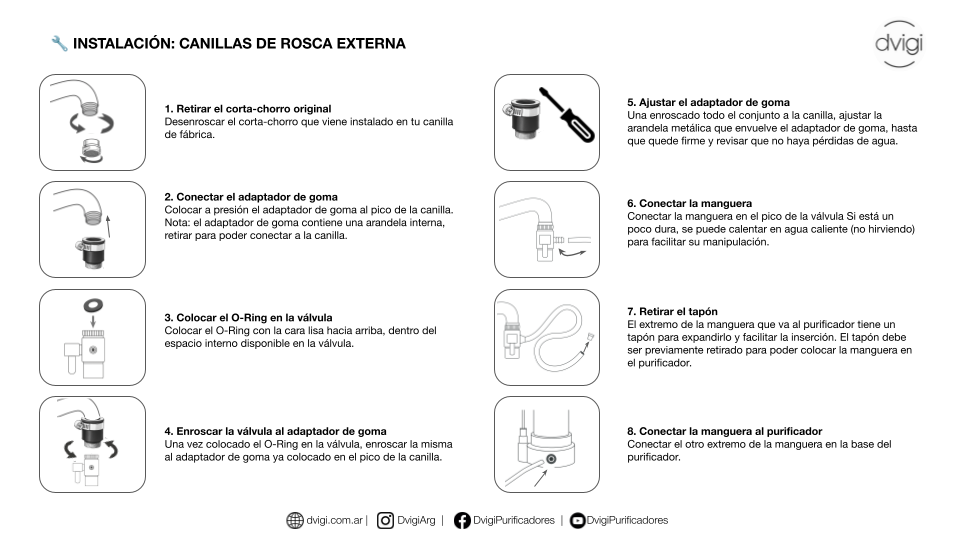 INSTALACIÓN: CANILLAS DE ROSCA EXTERNA

dvigi

1. Retirar el corta-chorro original
Desenroscar el corta-chorro que viene instalado en tu canilla de fábrica.

2. Conectar el adaptador de goma
Colocar a presión el adaptador de goma al pico de la canilla. Nota: el adaptador de goma contiene una arandela interna, retirar para poder conectar a la canilla.

3. Colocar el O-Ring en la válvula
Colocar el O-Ring con la cara lisa hacia arriba, dentro del espacio interno disponible en la válvula.

4. Enroscar la válvula al adaptador de goma
Una vez colocado el O-Ring en la válvula, enroscar la misma al adaptador de goma ya colocado en el pico de la canilla.

5. Ajustar el adaptador de goma
Una enroscado todo el conjunto a la canilla, ajustar la arandela metálica que envuelve el adaptador de goma, hasta que quede firme y revisar que no haya pérdidas de agua.

6. Conectar la manguera
Conectar la manguera en el pico de la válvula Si está un poco dura, se puede calentar en agua caliente (no hirviendo) para facilitar su manipulación.

7. Retirar el tapón
El extremo de la manguera que va al purificador tiene un tapón para expandirlo y facilitar la inserción. El tapón debe ser previamente retirado para poder colocar la manguera en el purificador.

8. Conectar la manguera al purificador
Conectar el otro extremo de la manguera en la base del purificador.

dvigi.com.ar | DvigiArg | DvigiPurificadores | DvigiPurificadores