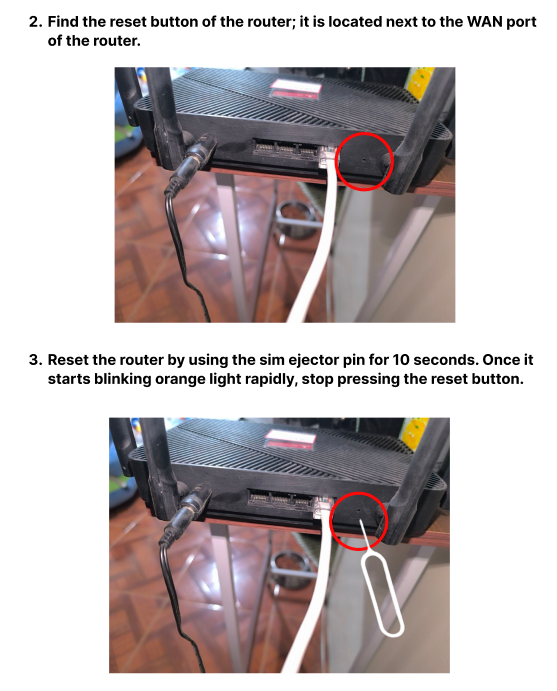 2. Find the reset button of the router; it is located next to the WAN port of the router.

3. Reset the router by using the sim ejector pin for 10 seconds. Once it starts blinking orange light rapidly, stop pressing the reset button.