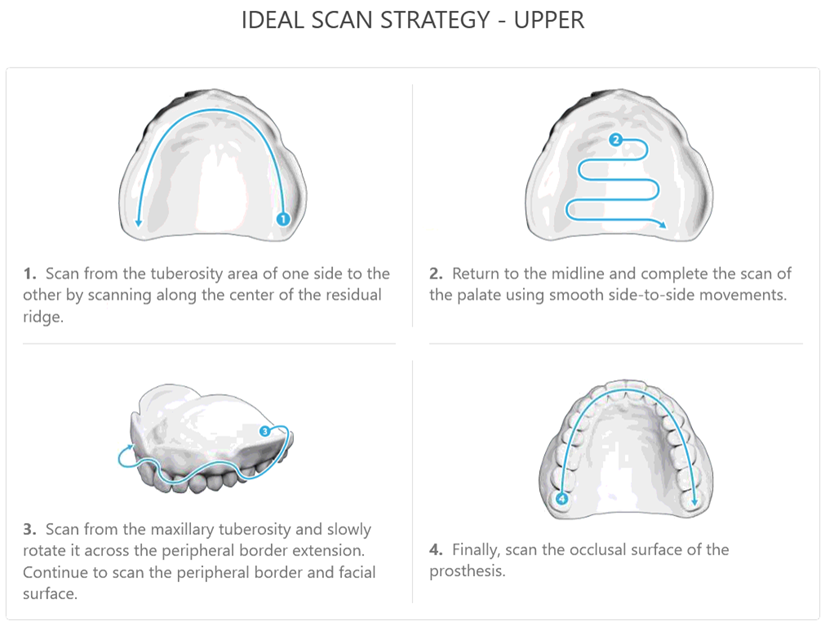 IDEAL SCAN STRATEGY - UPPER

1

1. Scan from the tuberosity area of one side to the other by scanning along the center of the residual ridge.

2

2. Return to the midline and complete the scan of the palate using smooth side-to-side movements.

3

3. Scan from the maxillary tuberosity and slowly rotate it across the peripheral border extension. Continue to scan the peripheral border and facial surface.

4

4. Finally, scan the occlusal surface of the prosthesis.