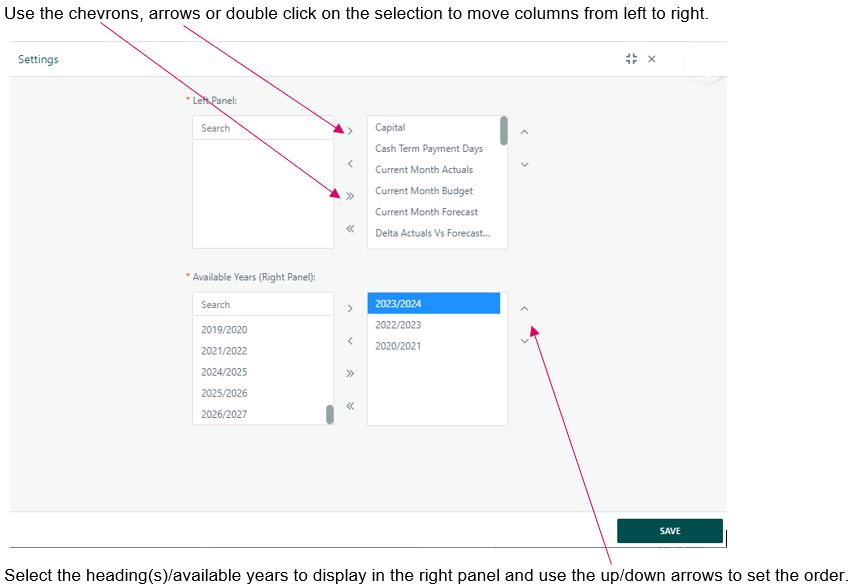 Use the chevrons, arrows or double click on the selection to move columns from left to right.

Settings

* Left Panel:

Search

>
<
»
«

Capital
Cash Term Payment Days
Current Month Actuals
Current Month Budget
Current Month Forecast
Delta Actuals Vs Forecast...

* Available Years (Right Panel):

Search
2019/2020
2021/2022
2024/2025
2025/2026
2026/2027

>
<
»
«

2023/2024
2022/2023
2020/2021

SAVE

Select the heading(s)/available years to display in the right panel and use the up/down arrows to set the order.