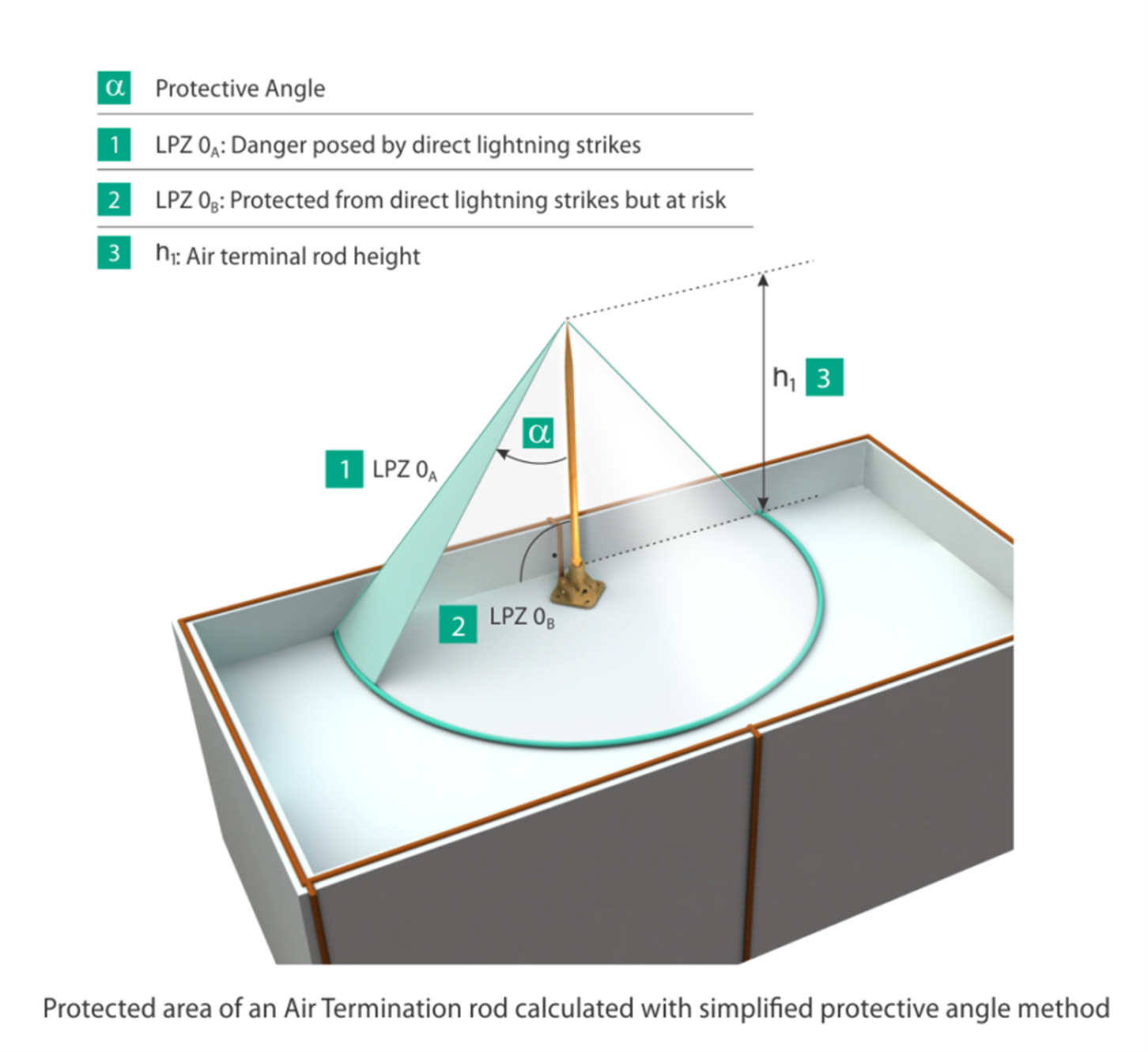 $\alpha$ Protective Angle

1 LPZ $0_A$: Danger posed by direct lightning strikes

2 LPZ $0_B$: Protected from direct lightning strikes but at risk

3 $h_1$: Air terminal rod height

$h_1$ 3

$\alpha$

1 LPZ $0_A$

2 LPZ $0_B$

Protected area of an Air Termination rod calculated with simplified protective angle method