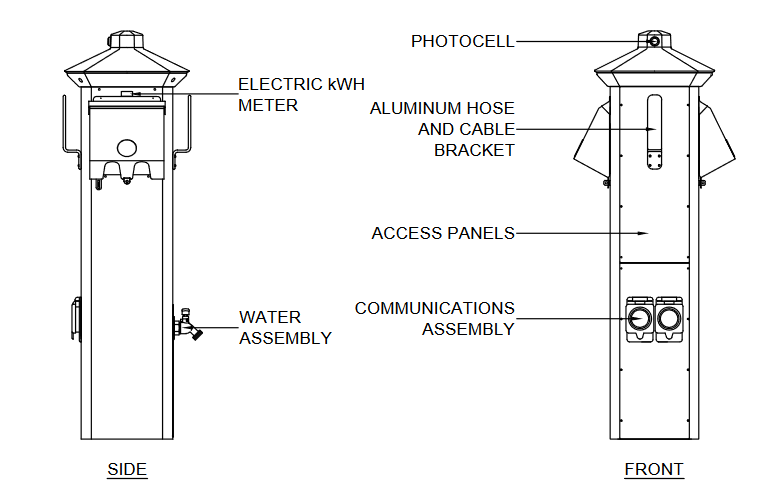 ELECTRIC kWH METER

WATER ASSEMBLY

SIDE

PHOTOCELL

ALUMINUM HOSE AND CABLE BRACKET

ACCESS PANELS

COMMUNICATIONS ASSEMBLY

FRONT