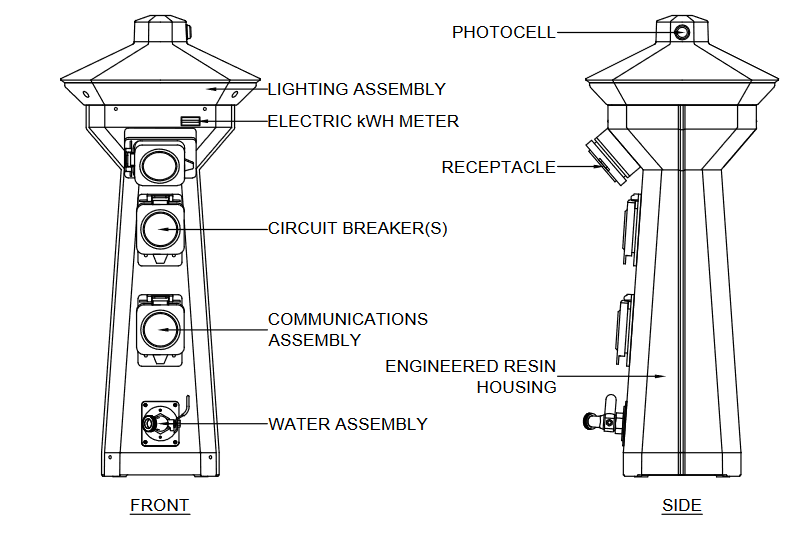 LIGHTING ASSEMBLY

ELECTRIC kWH METER

CIRCUIT BREAKER(S)

COMMUNICATIONS ASSEMBLY

WATER ASSEMBLY

FRONT

PHOTOCELL

RECEPTACLE

ENGINEERED RESIN HOUSING

SIDE