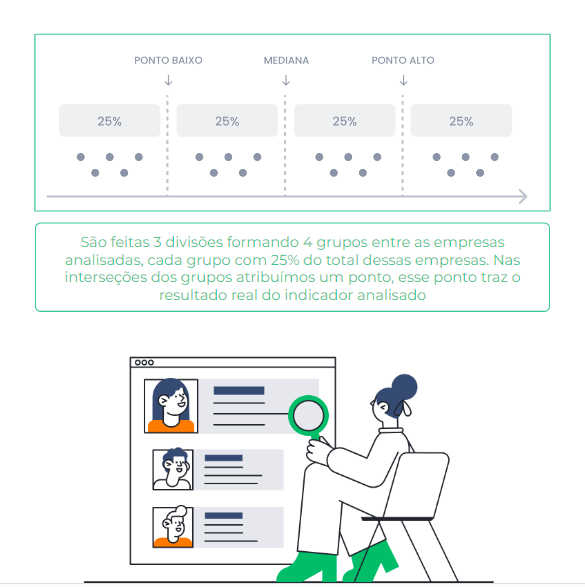 PONTO BAIXO
MEDIANA
PONTO ALTO

25%
25%
25%
25%

São feitas 3 divisões formando 4 grupos entre as empresas analisadas, cada grupo com 25% do total dessas empresas. Nas interseções dos grupos atribuímos um ponto, esse ponto traz o resultado real do indicador analisado