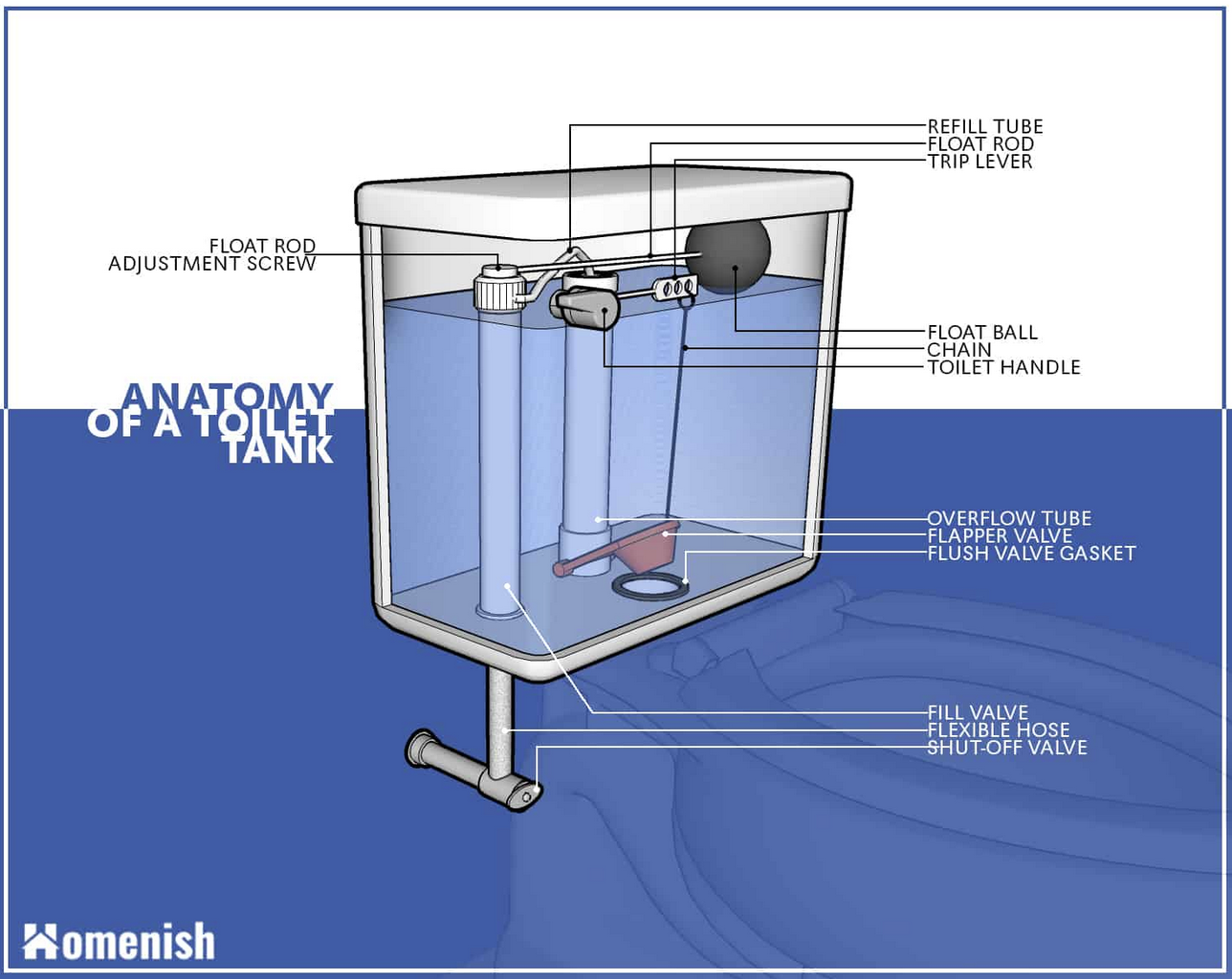 REFILL TUBE
FLOAT ROD
TRIP LEVER

FLOAT ROD
ADJUSTMENT SCREW

FLOAT BALL
CHAIN
TOILET HANDLE

ANATOMY OF A TOILET TANK

OVERFLOW TUBE
FLAPPER VALVE
FLUSH VALVE GASKET

FILL VALVE
FLEXIBLE HOSE
SHUT-OFF VALVE

Homenish