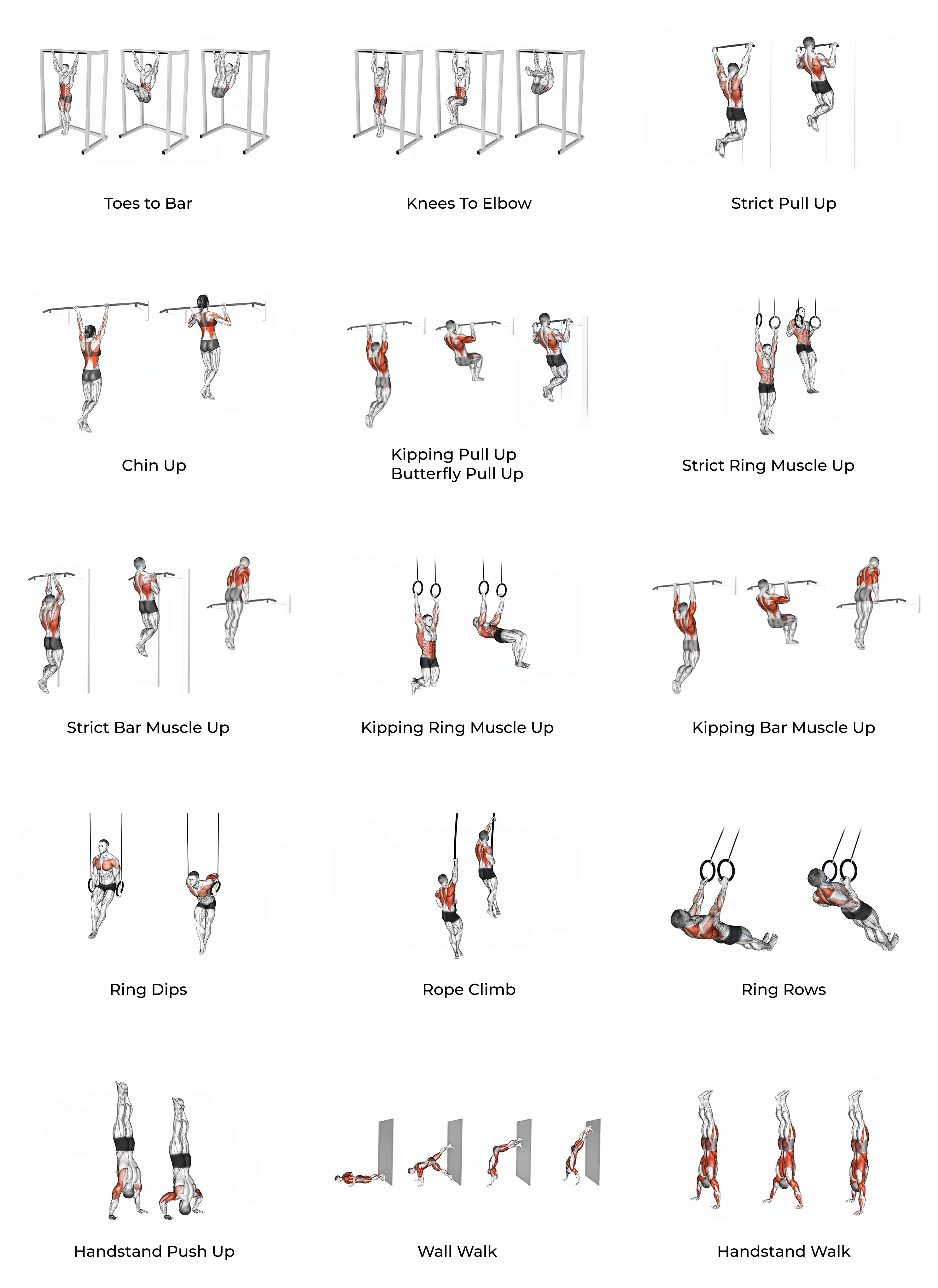 Toes to Bar

Knees To Elbow

Strict Pull Up

Chin Up

Kipping Pull Up
Butterfly Pull Up

Strict Ring Muscle Up

Strict Bar Muscle Up

Kipping Ring Muscle Up

Kipping Bar Muscle Up

Ring Dips

Rope Climb

Ring Rows

Handstand Push Up

Wall Walk

Handstand Walk