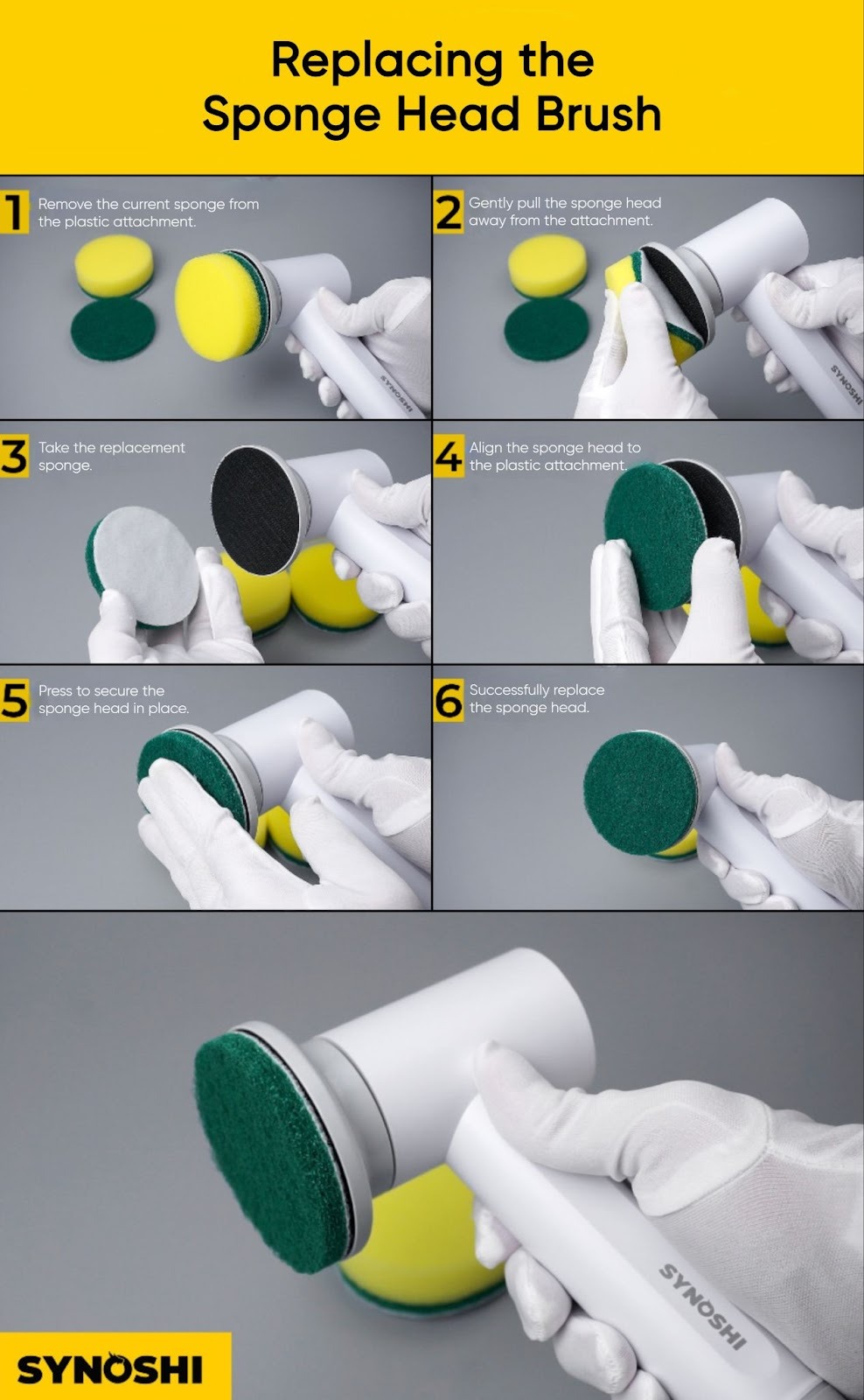 Replacing the Sponge Head Brush

1 Remove the current sponge from the plastic attachment.

SYNOSHI

2 Gently pull the sponge head away from the attachment.

SYNOSHI

3 Take the replacement sponge.

4 Align the sponge head to the plastic attachment.

5 Press to secure the sponge head in place.

6 Successfully replace the sponge head.

SYNOSHI

SYNOSHI