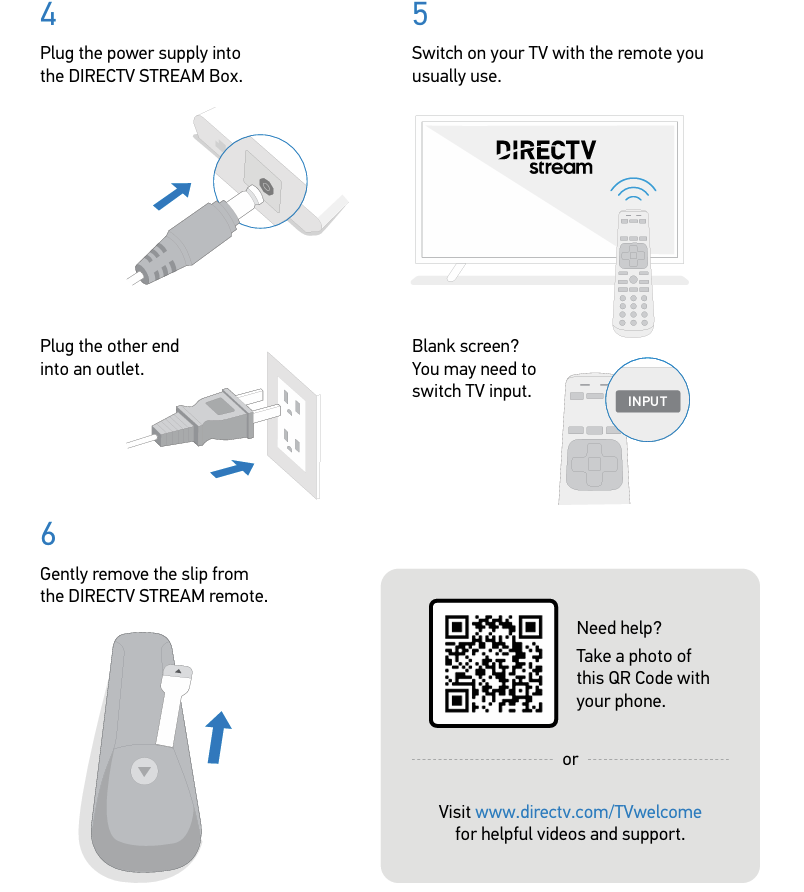 4

Plug the power supply into the DIRECTV STREAM Box.

Plug the other end into an outlet.

5

Switch on your TV with the remote you usually use.

DIRECTV stream

Blank screen? You may need to switch TV input.

INPUT

6

Gently remove the slip from the DIRECTV STREAM remote.

Need help? Take a photo of this QR Code with your phone.

or

Visit www.directv.com/TVwelcome for helpful videos and support.