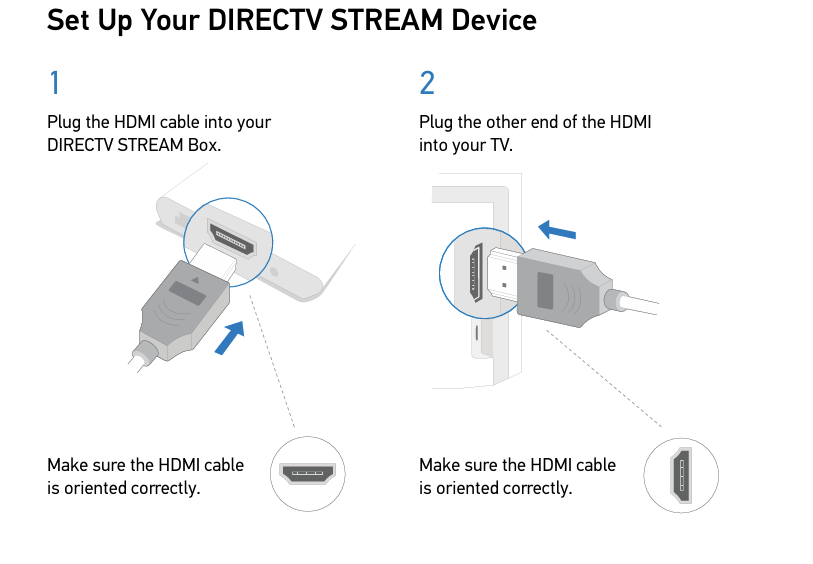 Set Up Your DIRECTV STREAM Device

1

Plug the HDMI cable into your DIRECTV STREAM Box.

Make sure the HDMI cable is oriented correctly.

2

Plug the other end of the HDMI into your TV.

Make sure the HDMI cable is oriented correctly.