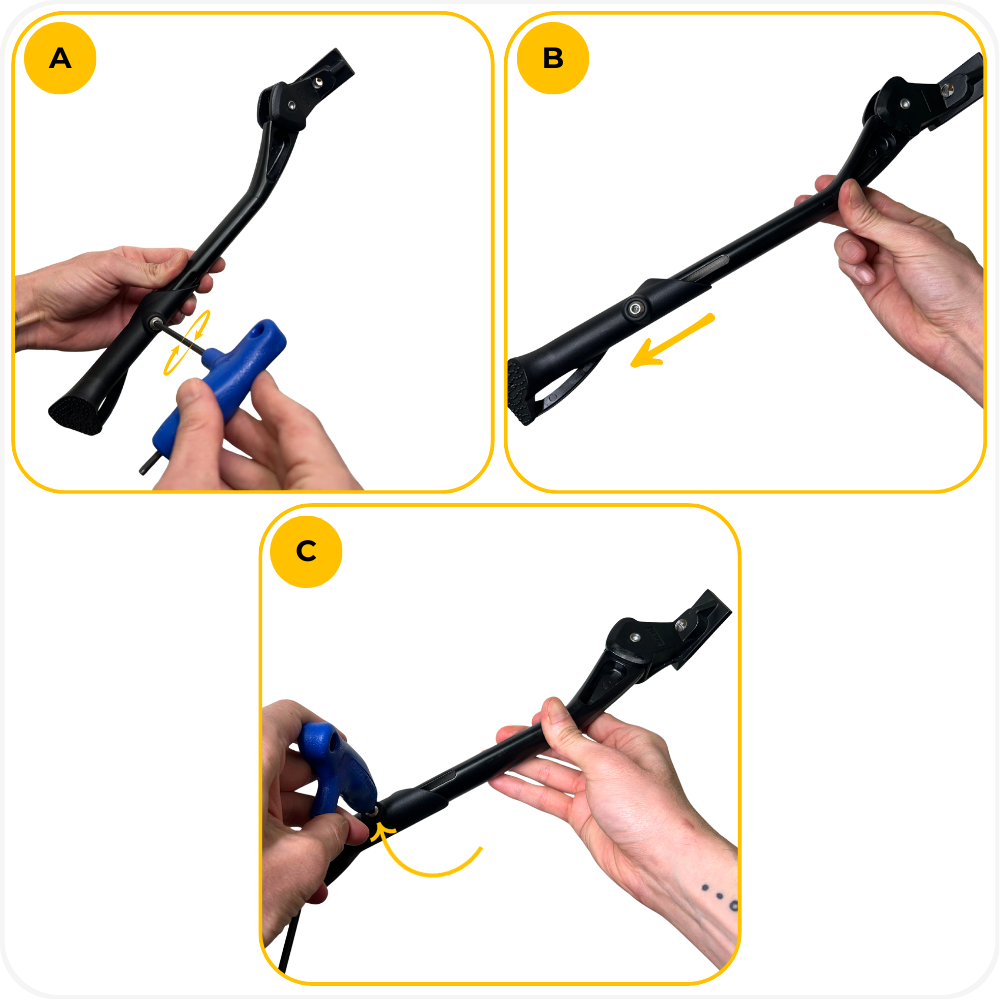 A

B

C