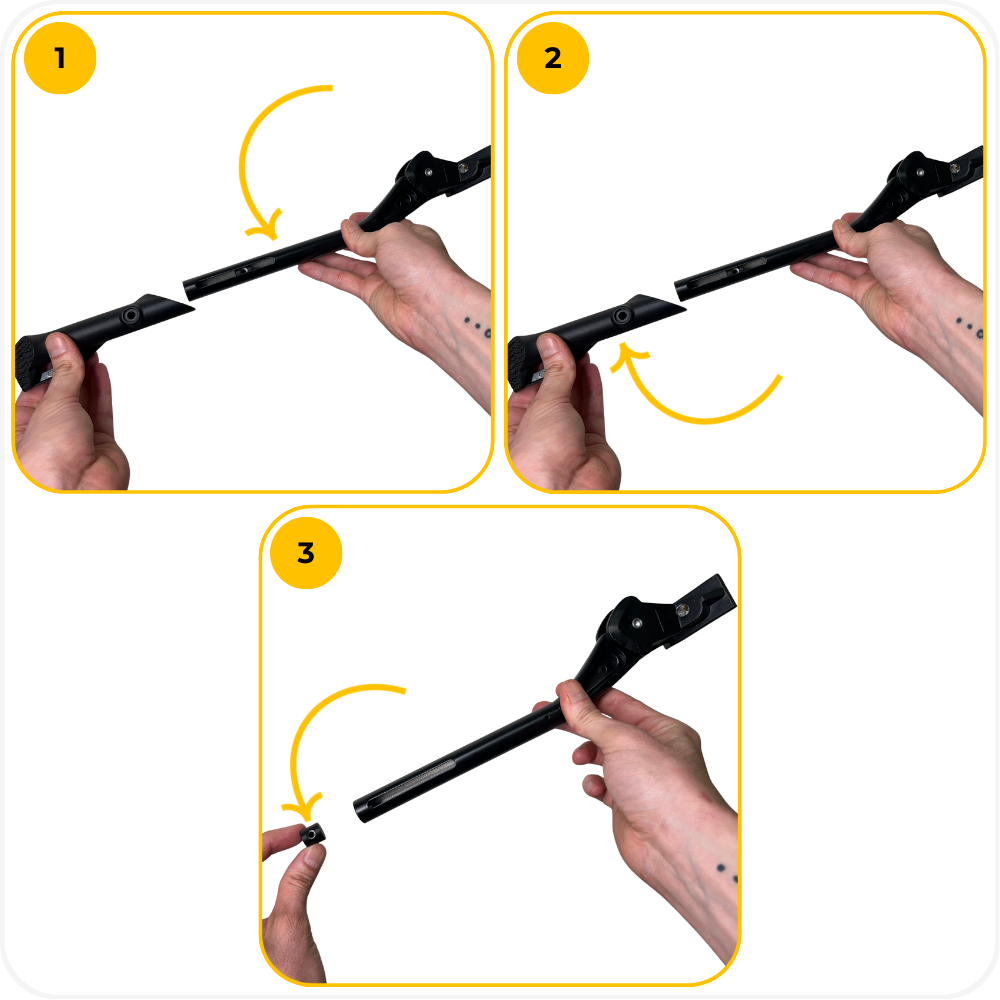 1

2

3