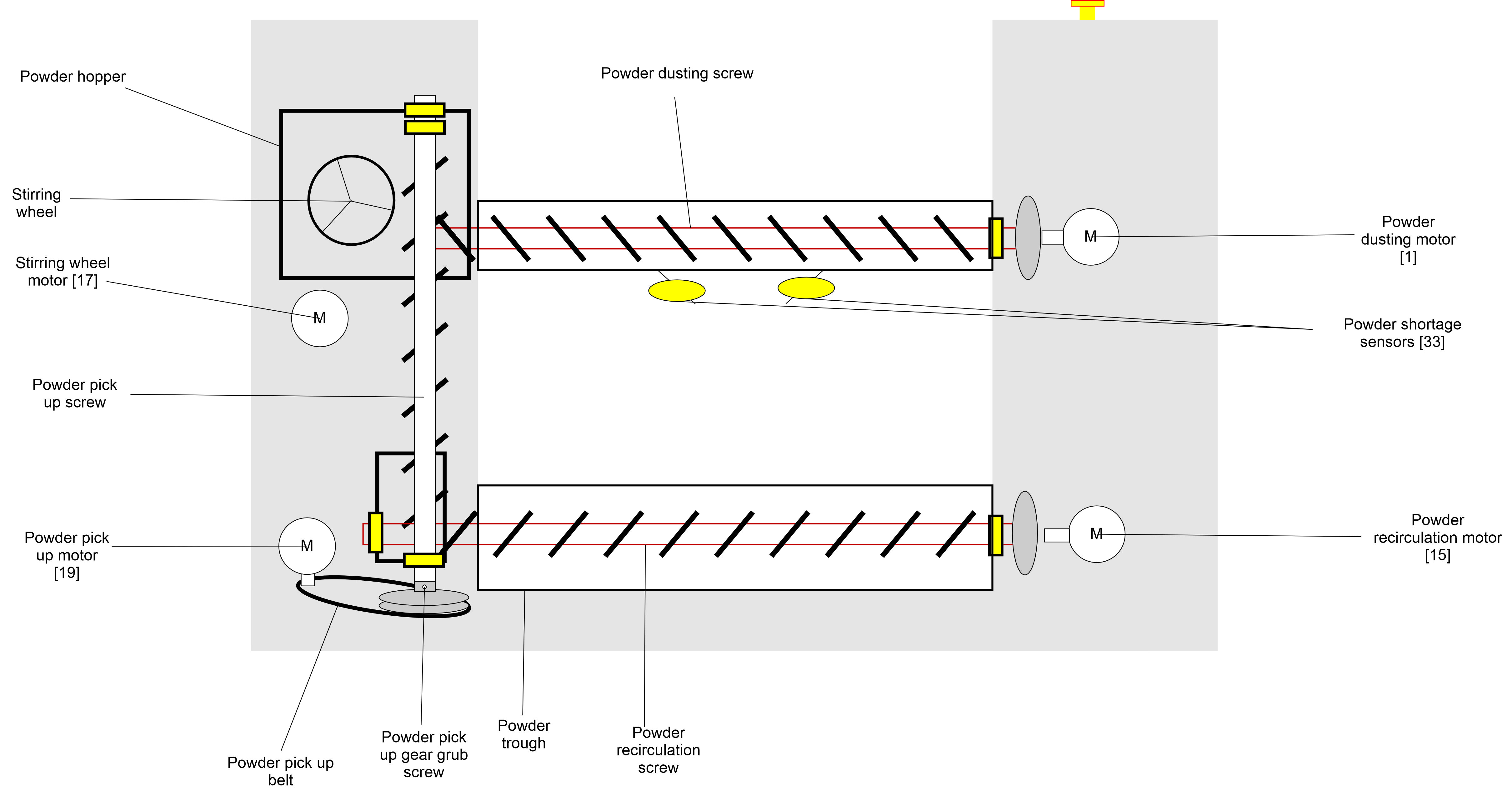 Powder hopper

Powder dusting screw

Stirring wheel

Powder dusting motor [1]

M

Stirring wheel motor [17]

M

Powder shortage sensors [33]

Powder pick up screw

Powder pick up motor [19]

M

M

Powder recirculation motor [15]

Powder pick up belt

Powder pick up gear grub screw

Powder trough

Powder recirculation screw