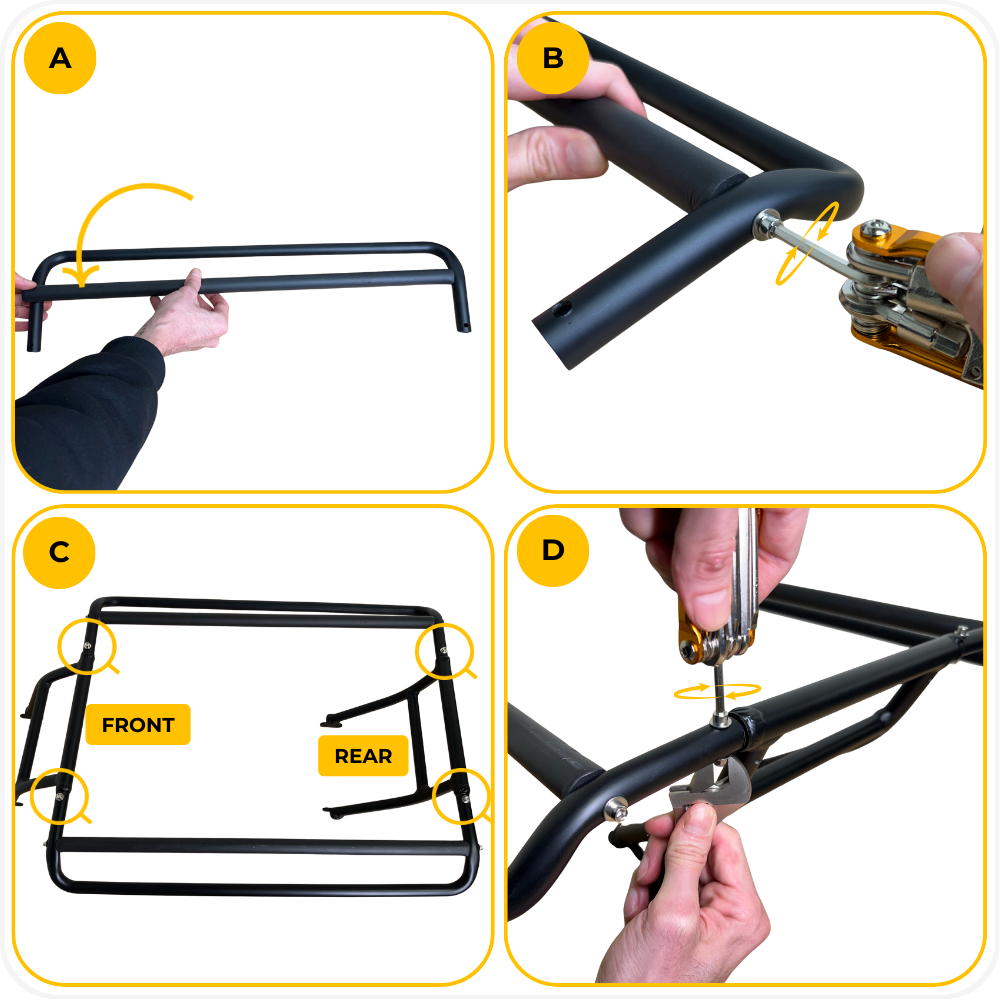 A

B

C

FRONT

REAR

D