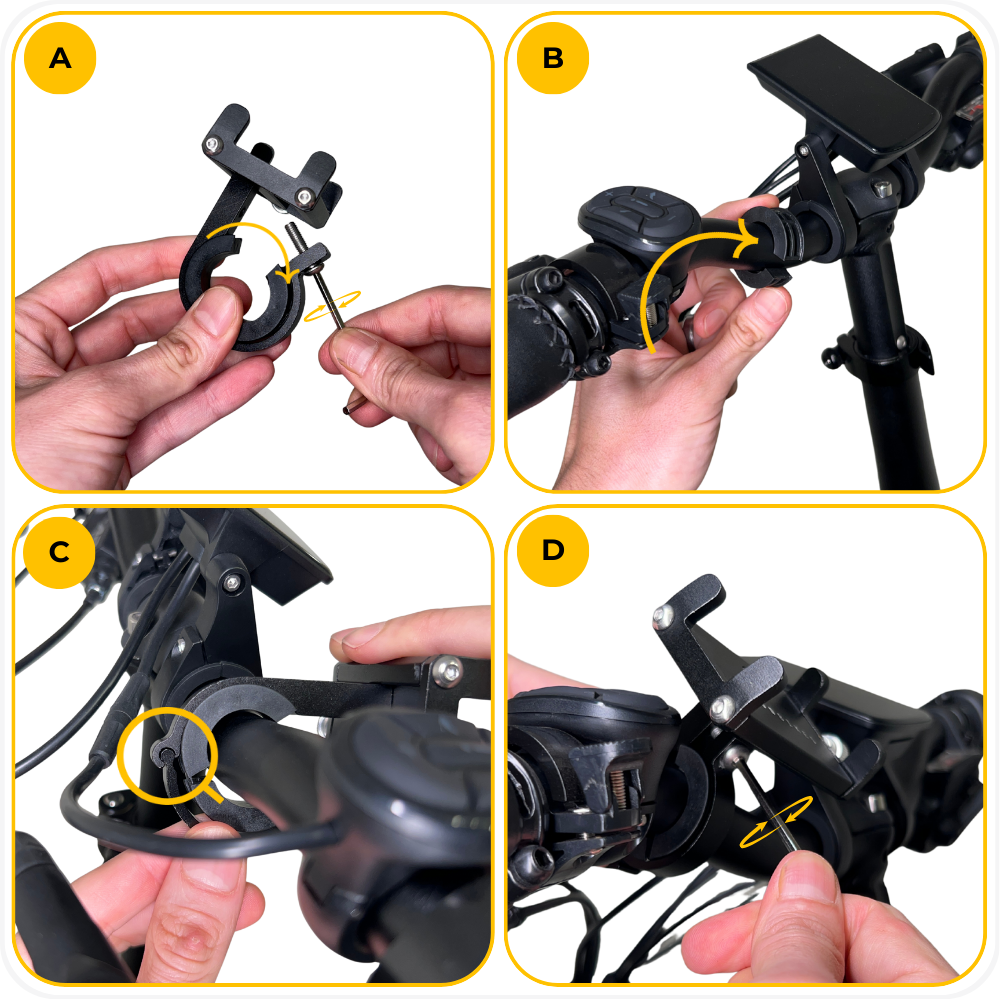 A

B

C

D