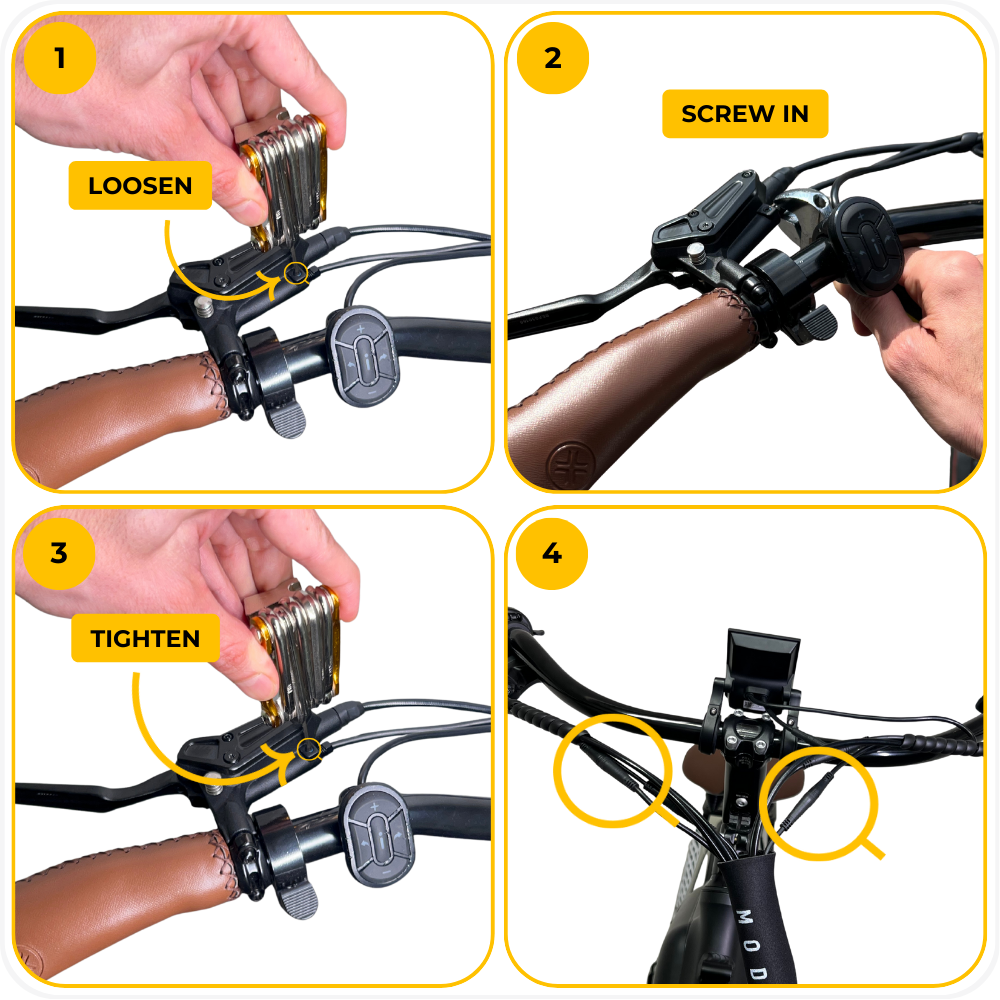 1

LOOSEN

2

SCREW IN

3

TIGHTEN

4

MOD