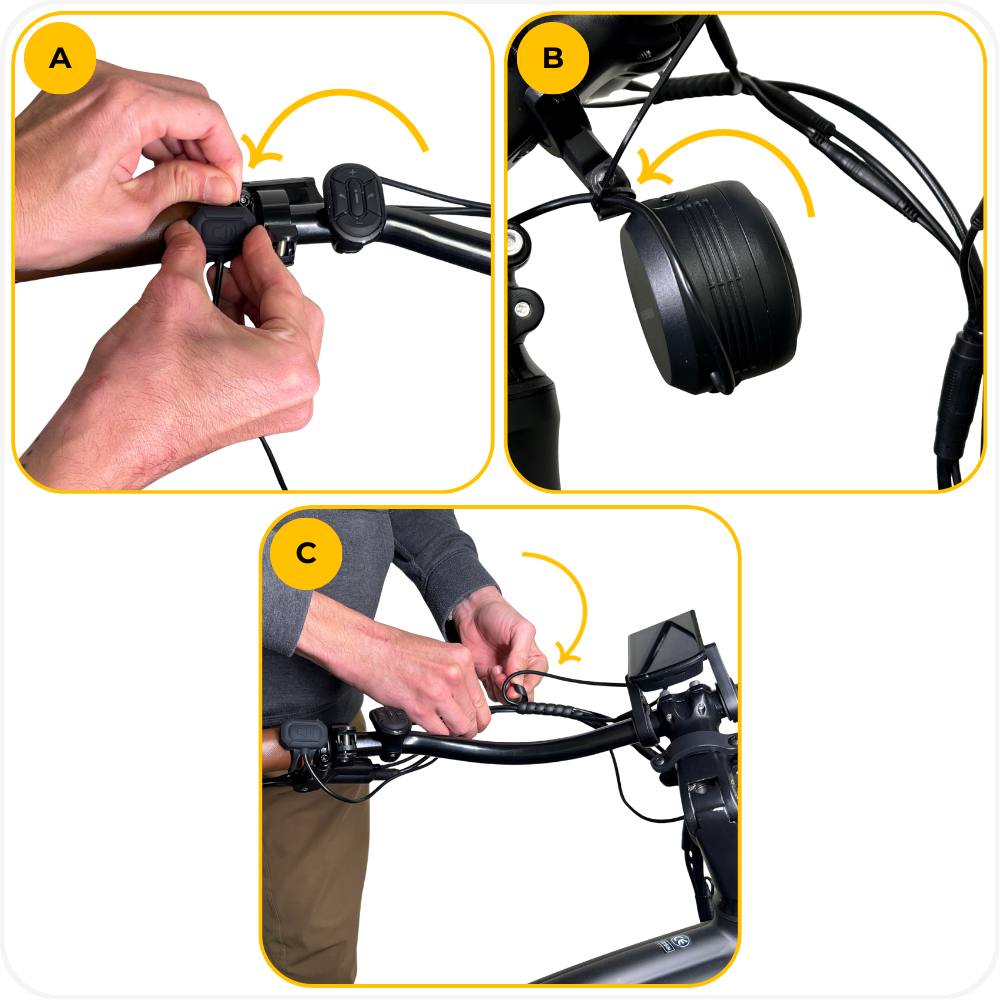 A

B

C