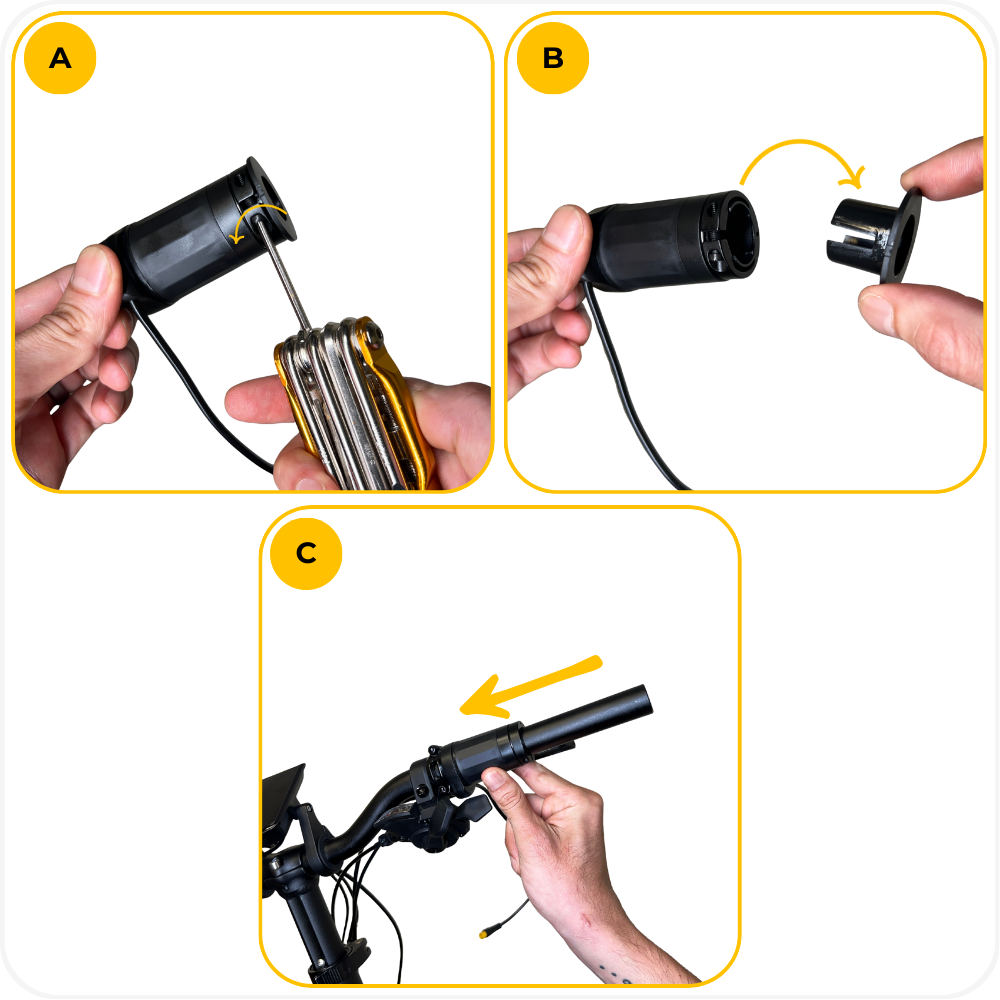 A

B

C