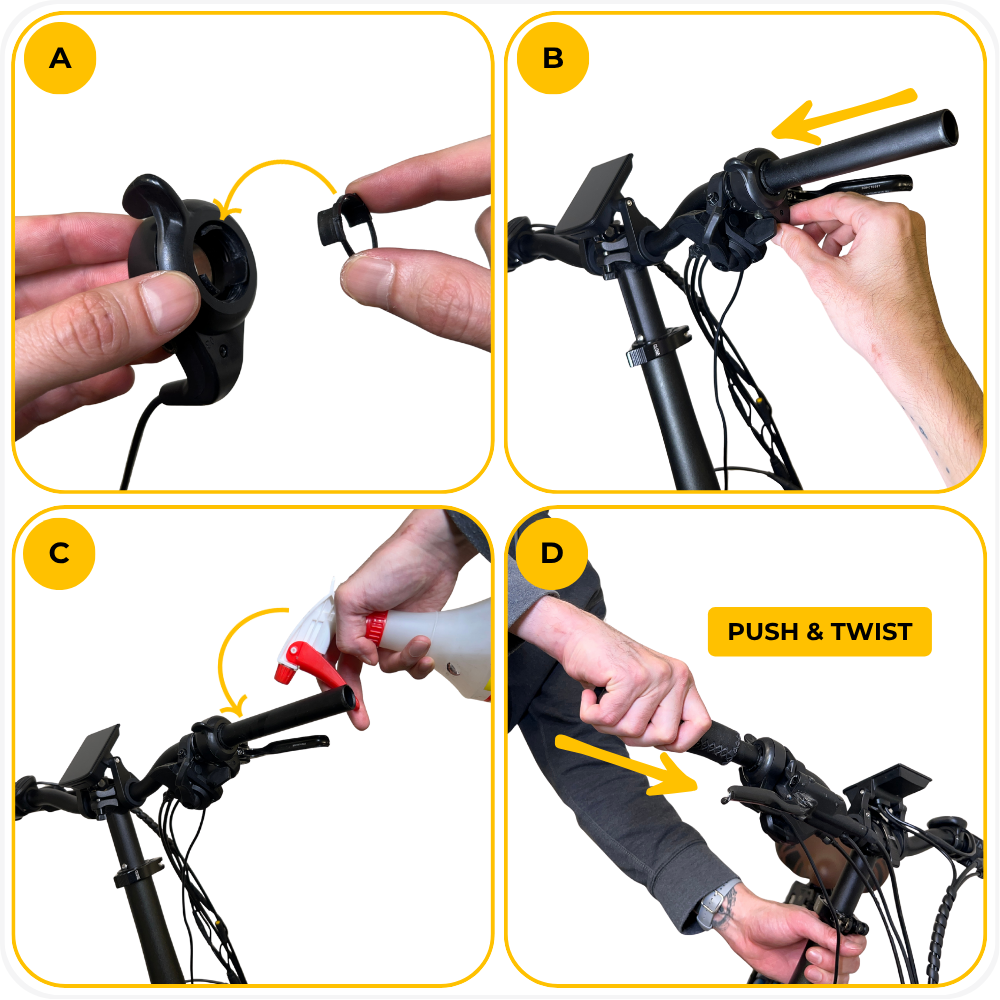 A

B

C

D

PUSH & TWIST